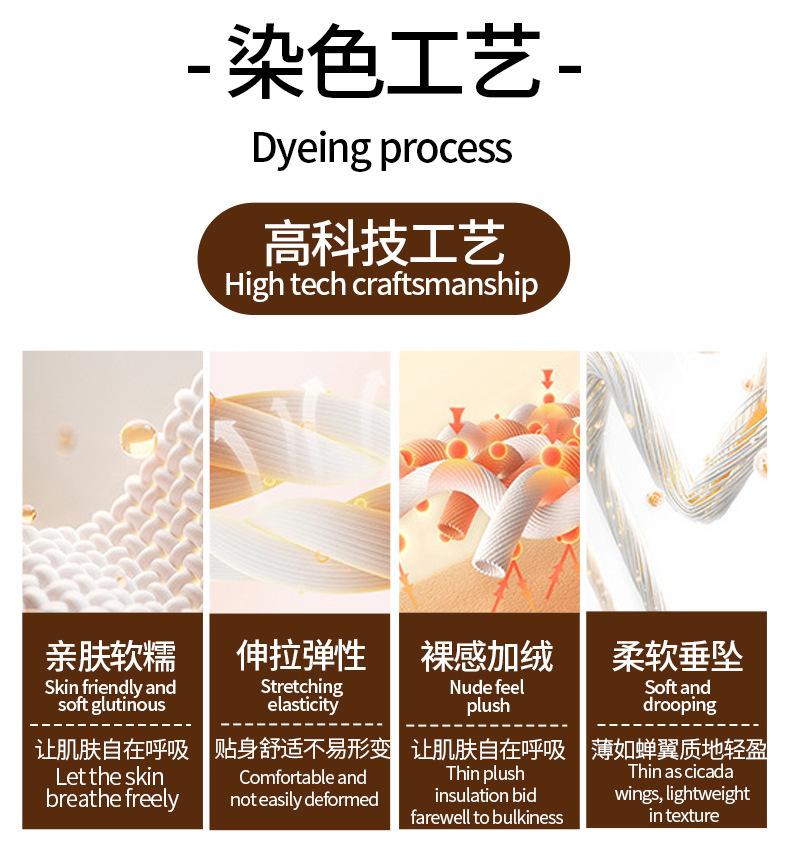 - 染色工艺 -
Dyeing process

高科技工艺
High tech craftsmanship

亲肤软糯
Skin friendly and soft glutinous

让肌肤自在呼吸
Let the skin breathe freely

伸拉弹性
Stretching elasticity

贴身舒适不易形变
Comfortable and not easily deformed

裸感加绒
Nude feel plush

让肌肤自在呼吸
Thin plush insulation bid farewell to bulkiness

柔软垂坠
Soft and drooping

薄如蝉翼质地轻盈
Thin as cicada wings, lightweight in texture