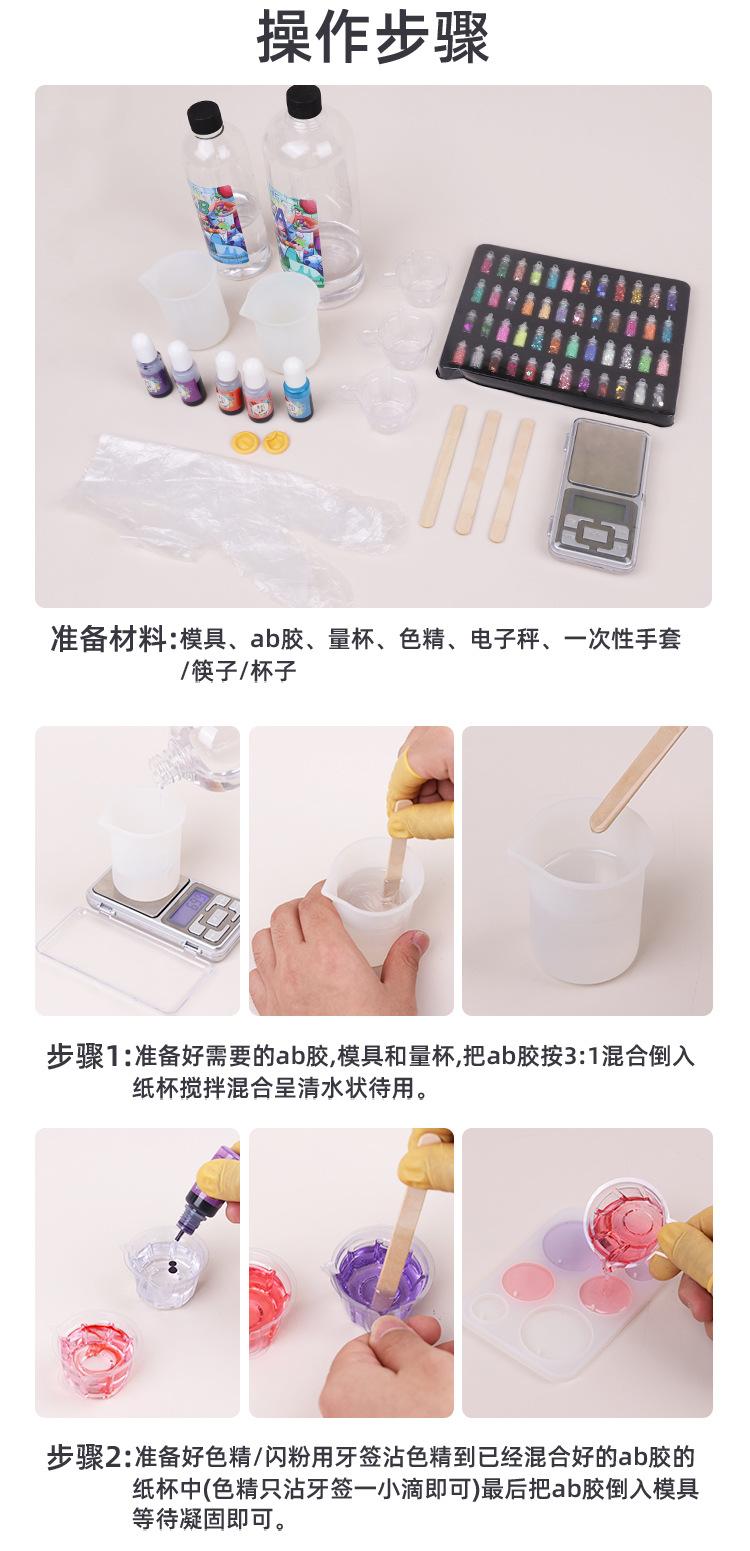 操作步骤

准备材料：模具、ab胶、量杯、色精、电子秤、一次性手套/筷子/杯子

步骤1：准备好需要的ab胶,模具和量杯,把ab胶按3:1混合倒入纸杯搅拌混合呈清水状待用。

步骤2：准备好色精/闪粉用牙签沾色精到已经混合好的ab胶的纸杯中(色精只沾牙签一小滴即可)最后把ab胶倒入模具等待凝固即可。