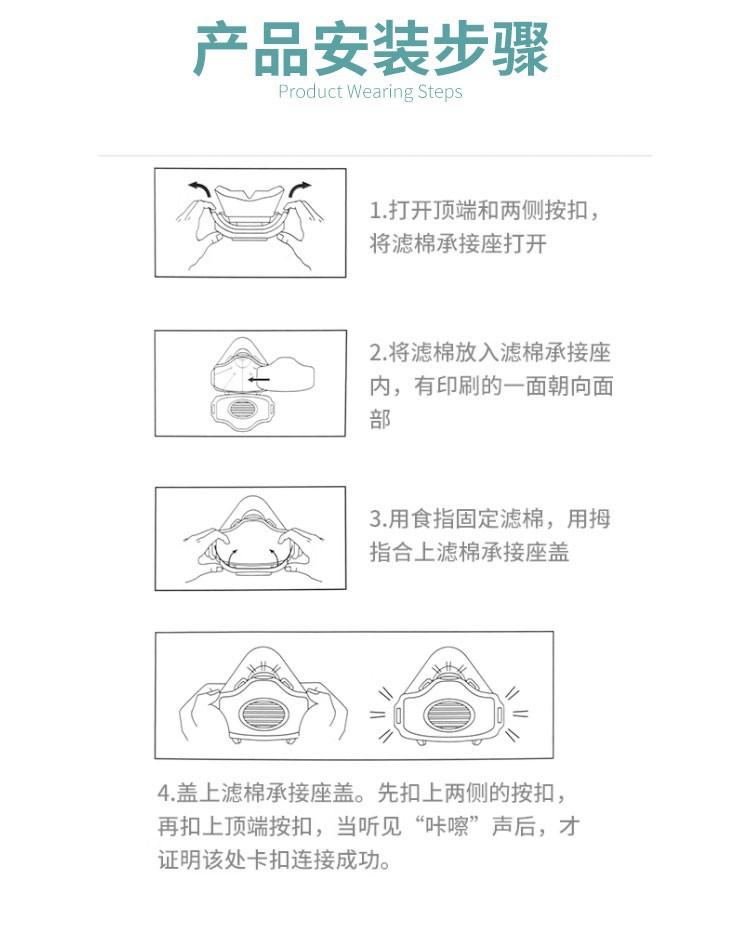 产品安装步骤
Product Wearing Steps

1.打开顶端和两侧按扣，将滤棉承接座打开

2.将滤棉放入滤棉承接座内，有印刷的一面朝向面部

3.用食指固定滤棉，用拇指合上滤棉承接座盖

4.盖上滤棉承接座盖。先扣上两侧的按扣，再扣上顶端按扣，当听见“咔嚓”声后，才证明该处卡扣连接成功。