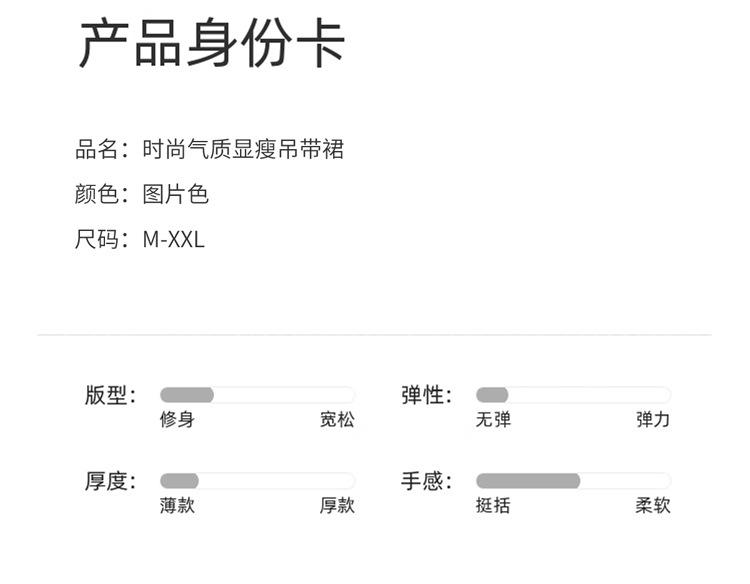 产品身份卡

品名：时尚气质显瘦吊带裙

颜色：图片色

尺码：M-XXL

版型：
修身 宽松

弹性：
无弹 弹力

厚度：
薄款 厚款

手感：
挺括 柔软