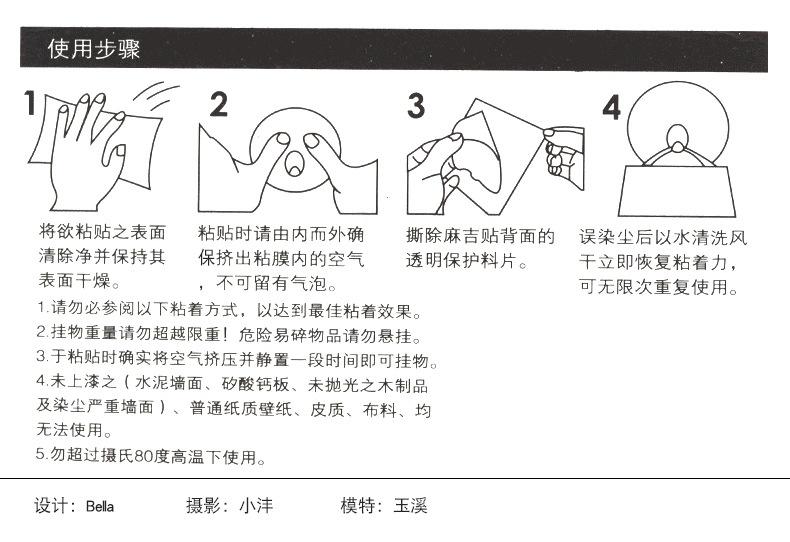 使用步骤

1

将欲粘贴之表面清除净并保持其表面干燥。

2

粘贴时请由内而外确保挤出粘膜内的空气，不可留有气泡。

3

撕除麻吉贴背面的透明保护料片。

4

误染尘后以水清洗风干立即恢复粘着力，可无限次重复使用。

1.请勿必参阅以下粘着方式，以达到最佳粘着效果。
2.挂物重量请勿超越限重！危险易碎物品请勿悬挂。
3.于粘贴时确实将空气挤压并静置一段时间即可挂物。
4.未上漆之（水泥墙面、矽酸钙板、未抛光之木制品及染尘严重墙面）、普通纸质壁纸、皮质、布料、均无法使用。
5.勿超过摄氏80度高温下使用。

设计：Bella 摄影：小沣 模特：玉溪