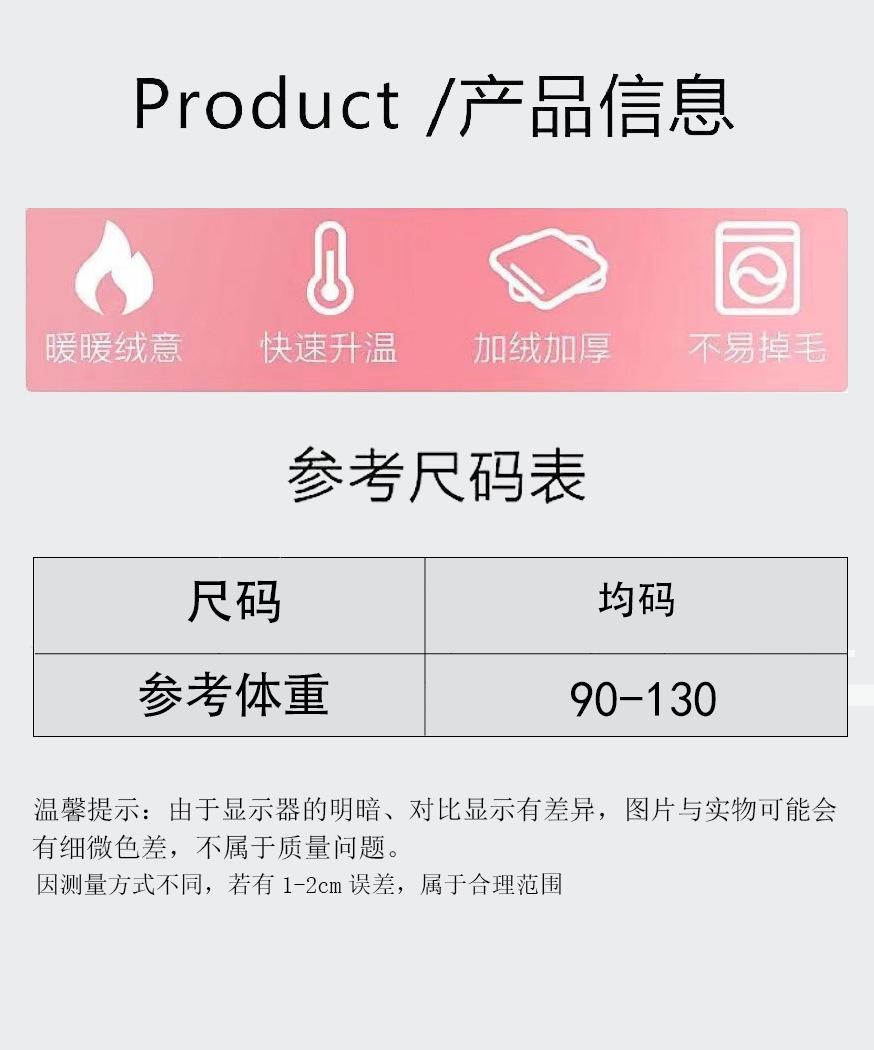 Product /产品信息

暖暖绒意 快速升温 加绒加厚 不易掉毛

参考尺码表

| 尺码 | 均码 |
|---|---|
| 参考体重 | 90-130 |

温馨提示：由于显示器的明暗、对比显示有差异，图片与实物可能会有细微色差，不属于质量问题。

因测量方式不同，若有1-2cm误差，属于合理范围