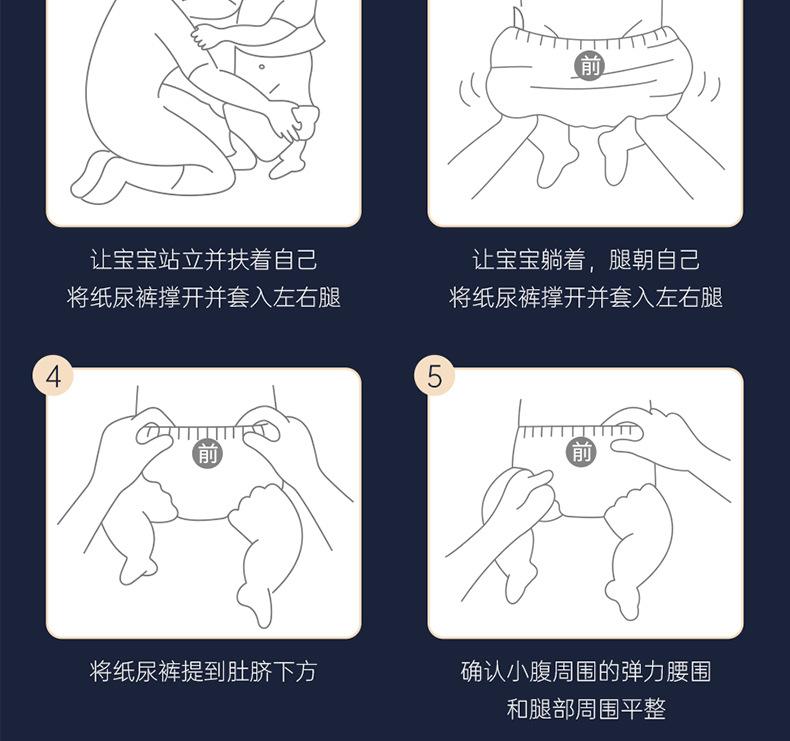 前

让宝宝站立并扶着自己
将纸尿裤撑开并套入左右腿

让宝宝躺着，腿朝自己
将纸尿裤撑开并套入左右腿

4

前

将纸尿裤提到肚脐下方

5

前

确认小腹周围的弹力腰围
和腿部周围平整