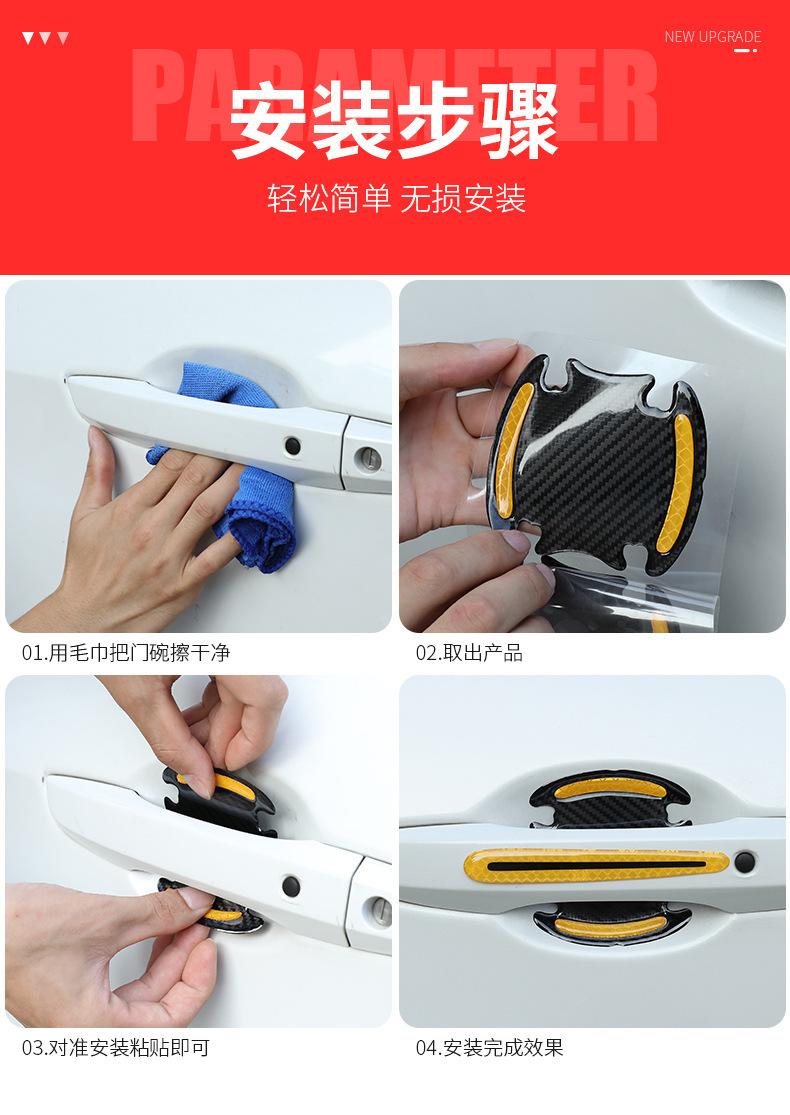 NEW UPGRADE

PARAMETER

安装步骤

轻松简单 无损安装

01.用毛巾把门碗擦干净

02.取出产品

03.对准安装粘贴即可

04.安装完成效果