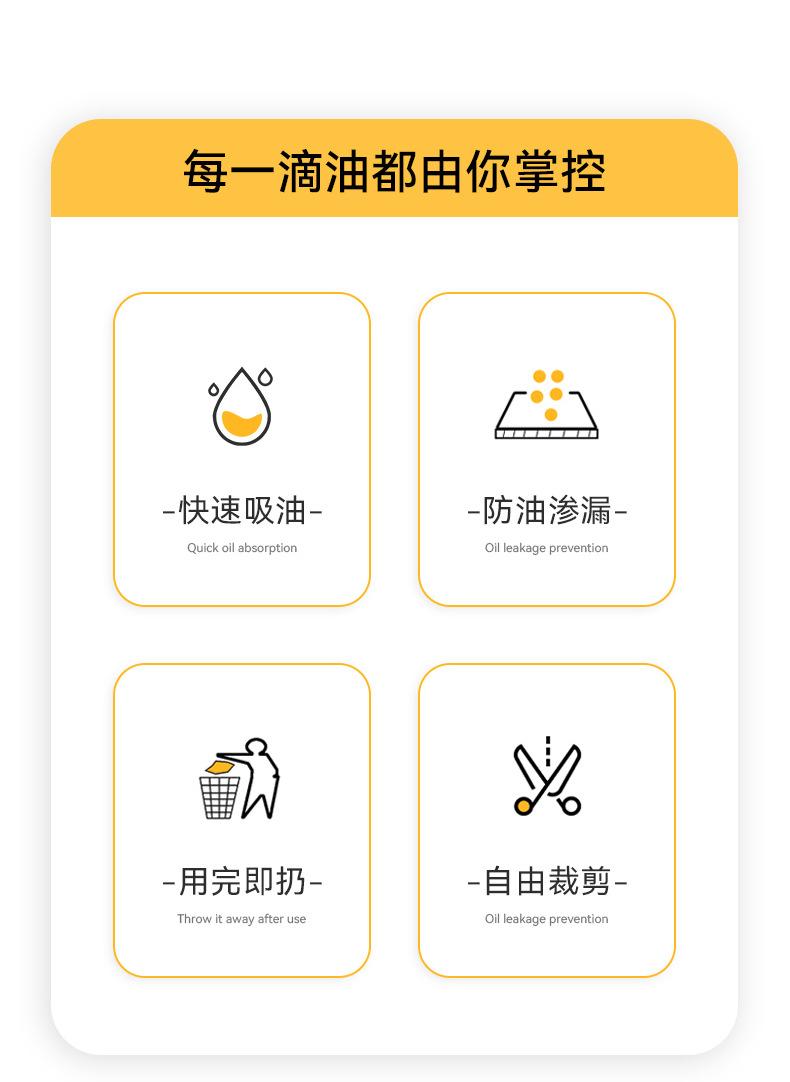 每一滴油都由你掌控

-快速吸油-
Quick oil absorption

-防油渗漏-
Oil leakage prevention

-用完即扔-
Throw it away after use

-自由裁剪-
Oil leakage prevention