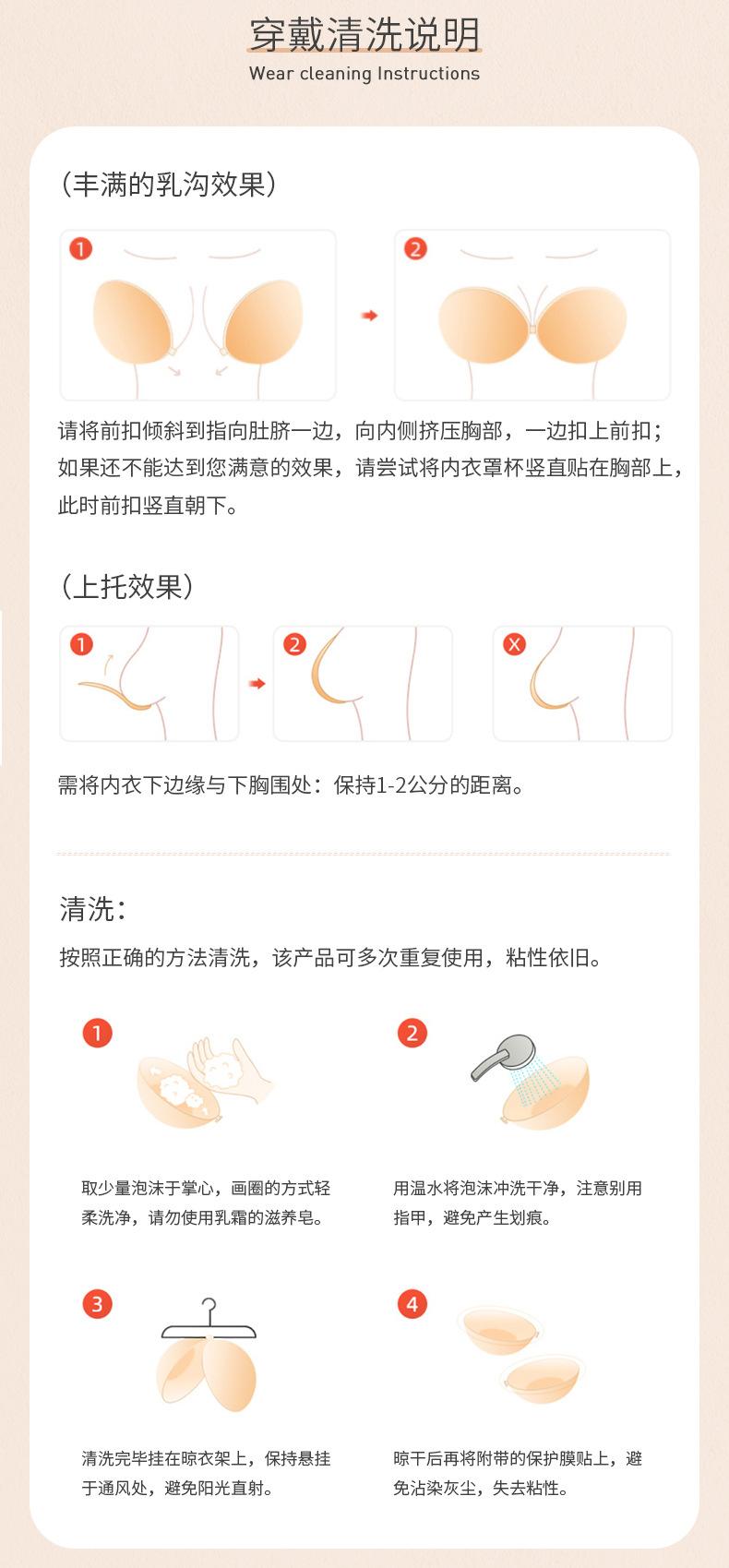 穿戴清洗说明
Wear cleaning Instructions

（丰满的乳沟效果）

1

2

请将前扣倾斜到指向肚脐一边，向内侧挤压胸部，一边扣上前扣；如果还不能达到您满意的效果，请尝试将内衣罩杯竖直贴在胸部上，此时前扣竖直朝下。

（上托效果）

1

2

X

需将内衣下边缘与下胸围处：保持1-2公分的距离。

清洗：

按照正确的方法清洗，该产品可多次重复使用，粘性依旧。

1

取少量泡沫于掌心，画圈的方式轻柔洗净，请勿使用乳霜的滋养皂。

2

用温水将泡沫冲洗干净，注意别用指甲，避免产生划痕。

3

清洗完毕挂在晾衣架上，保持悬挂于通风处，避免阳光直射。

4

晾干后再将附带的保护膜贴上，避免沾染灰尘，失去粘性。