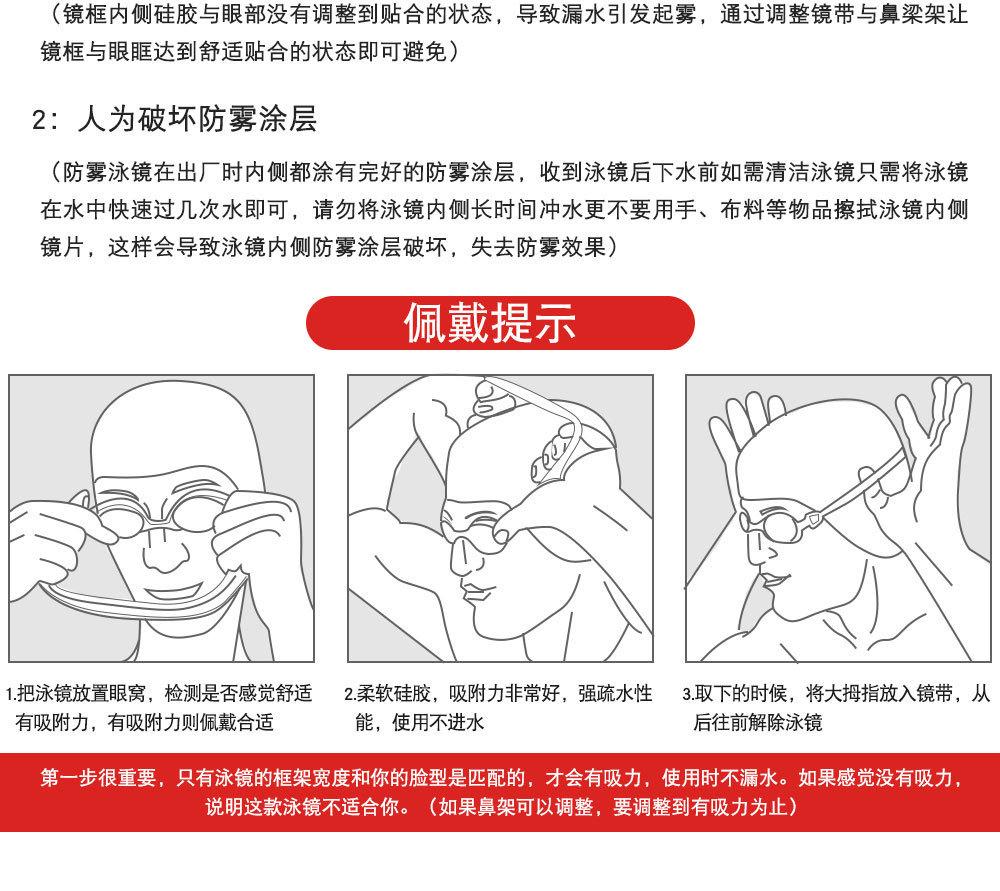 （镜框内侧硅胶与眼部没有调整到贴合的状态，导致漏水引发起雾，通过调整镜带与鼻梁架让镜框与眼眶达到舒适贴合的状态即可避免）

2：人为破坏防雾涂层

（防雾泳镜在出厂时内侧都涂有完好的防雾涂层，收到泳镜后下水前如需清洁泳镜只需将泳镜在水中快速过几次水即可，请勿将泳镜内侧长时间冲水更不要用手、布料等物品擦拭泳镜内侧镜片，这样会导致泳镜内侧防雾涂层破坏，失去防雾效果）

佩戴提示

1.把泳镜放置眼窝，检测是否感觉舒适有吸附力，有吸附力则佩戴合适

2.柔软硅胶，吸附力非常好，强疏水性能，使用不进水

3.取下的时候，将大拇指放入镜带，从后往前解除泳镜

第一步很重要，只有泳镜的框架宽度和你的脸型是匹配的，才会有吸力，使用时不漏水。如果感觉没有吸力，说明这款泳镜不适合你。（如果鼻架可以调整，要调整到有吸力为止）