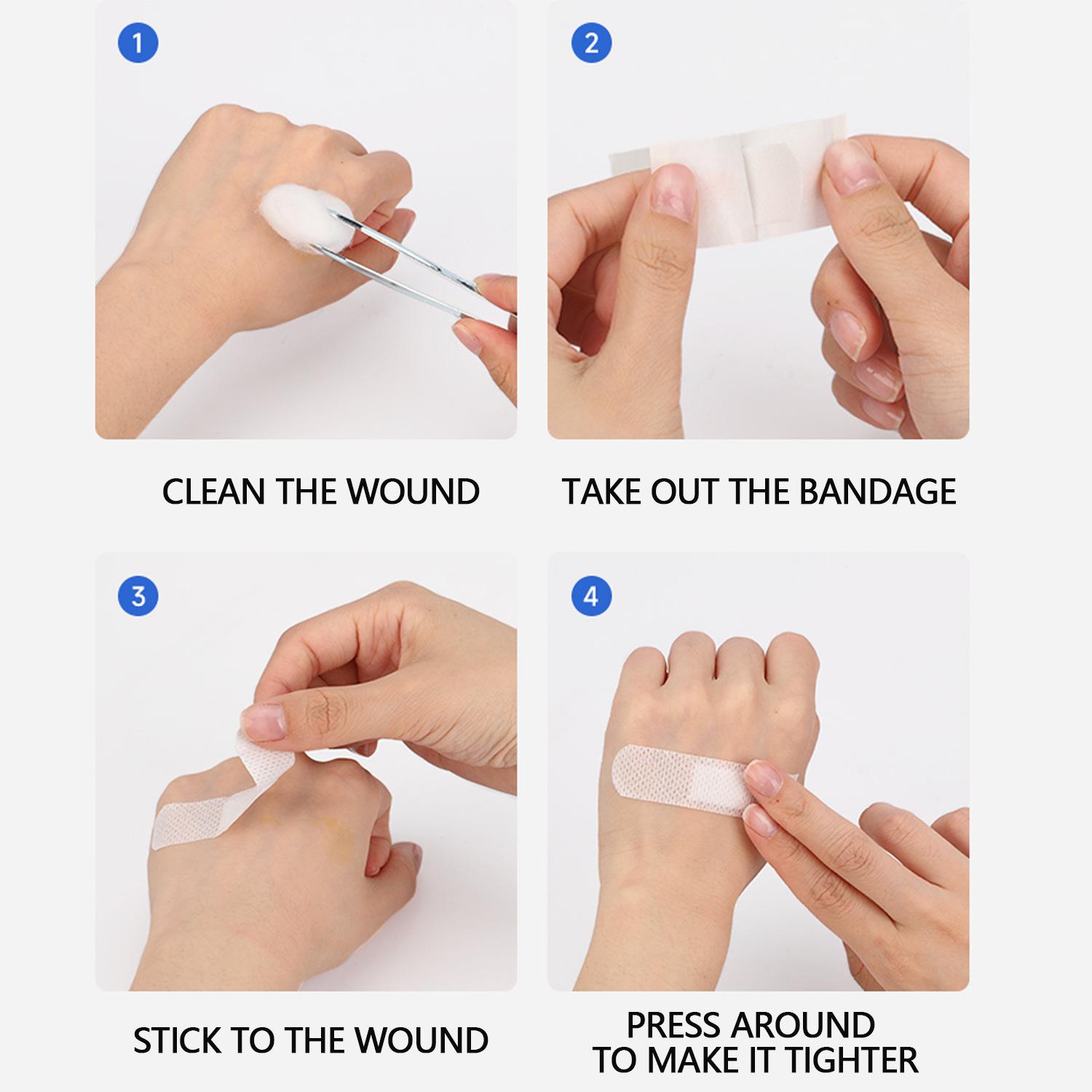 1

CLEAN THE WOUND

2

TAKE OUT THE BANDAGE

3

STICK TO THE WOUND

4

PRESS AROUND
TO MAKE IT TIGHTER