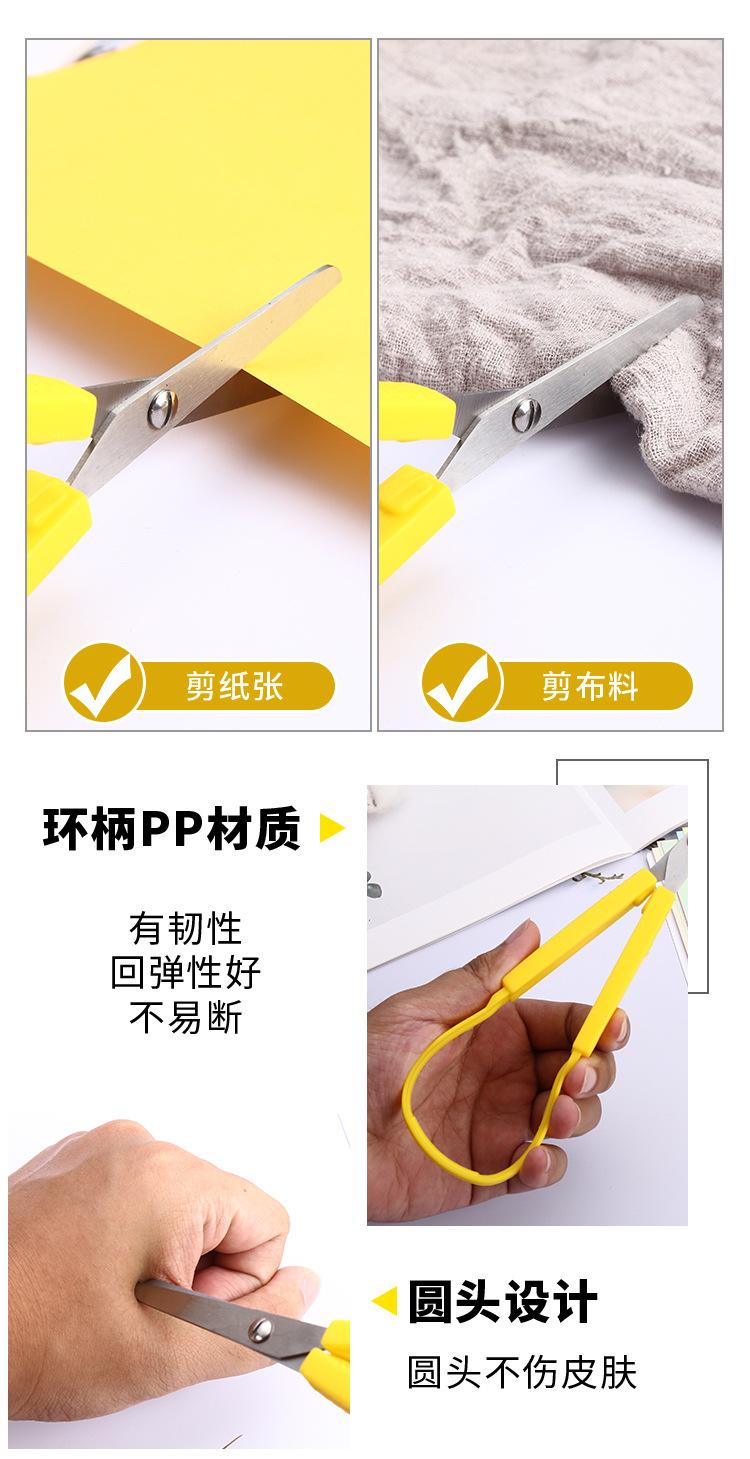 剪纸张

剪布料

环柄PP材质

有韧性
回弹性好
不易断

圆头设计

圆头不伤皮肤