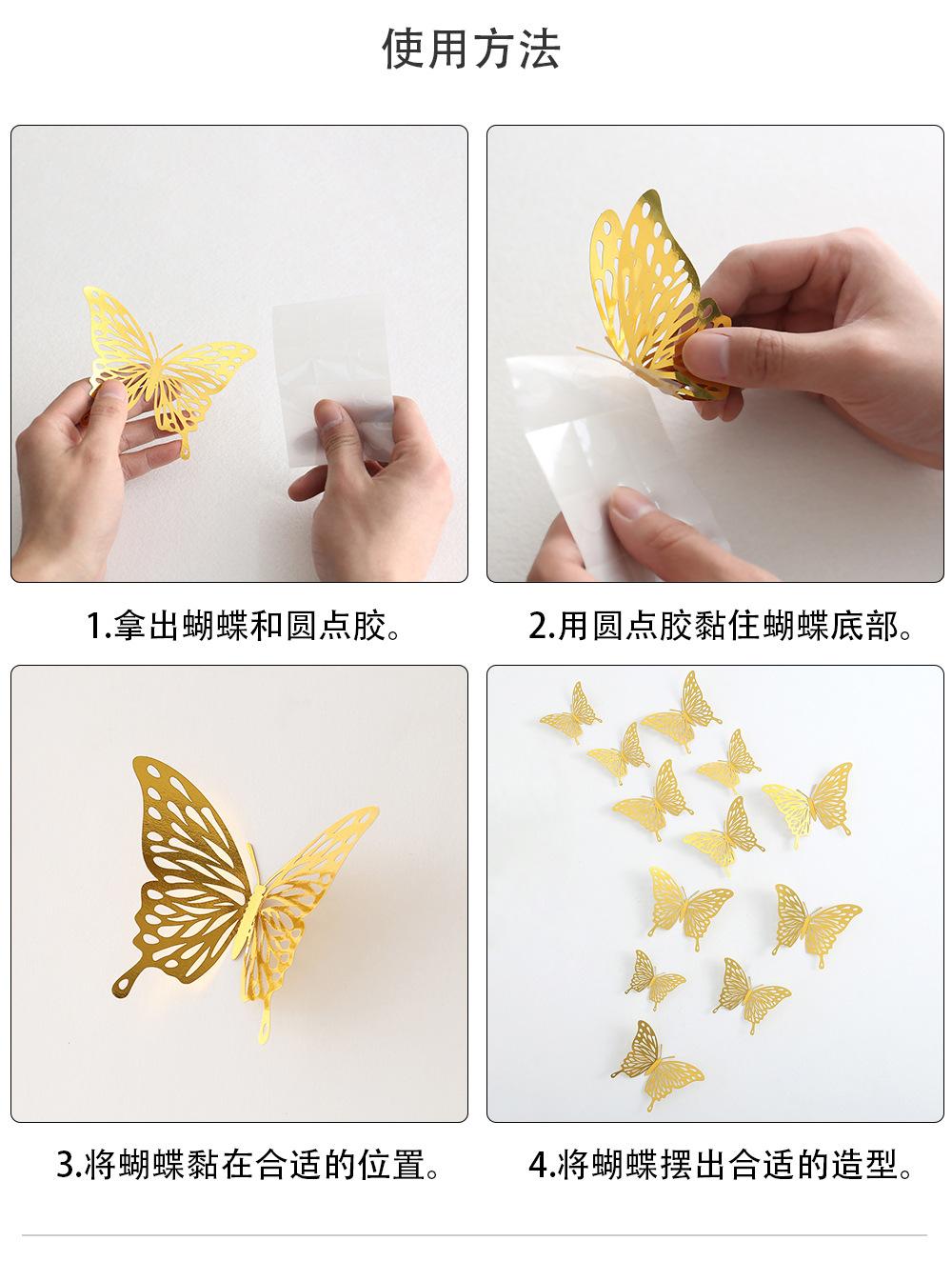 使用方法

1.拿出蝴蝶和圆点胶。

2.用圆点胶黏住蝴蝶底部。

3.将蝴蝶黏在合适的位置。

4.将蝴蝶摆出合适的造型。