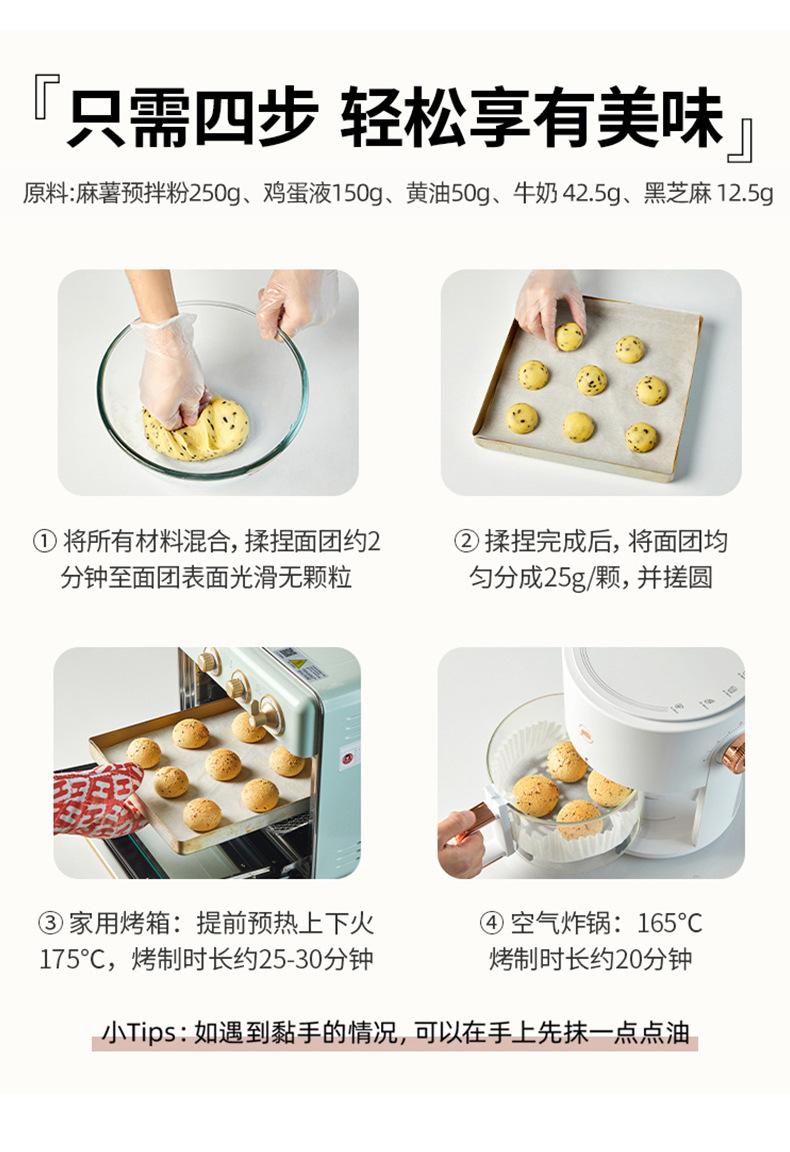 『只需四步 轻松享有美味』

原料:麻薯预拌粉250g、鸡蛋液150g、黄油50g、牛奶 42.5g、黑芝麻 12.5g

① 将所有材料混合，揉捏面团约2分钟至面团表面光滑无颗粒

② 揉捏完成后，将面团均匀分成25g/颗，并搓圆

③ 家用烤箱：提前预热上下火175°C，烤制时长约25-30分钟

④ 空气炸锅：165°C 烤制时长约20分钟

小Tips：如遇到黏手的情况，可以在手上先抹一点点油