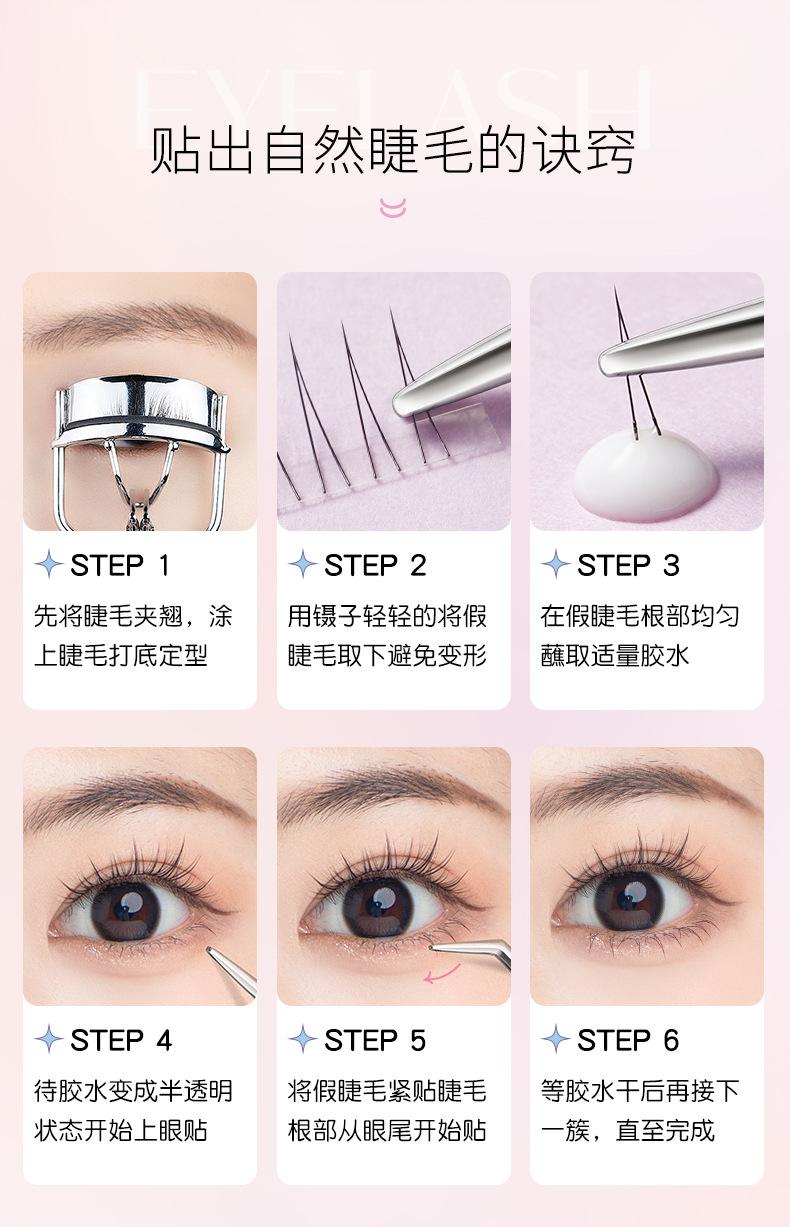 EYELASH

贴出自然睫毛的诀窍

STEP 1
先将睫毛夹翘，涂上睫毛打底定型

STEP 2
用镊子轻轻的将假睫毛取下避免变形

STEP 3
在假睫毛根部均匀蘸取适量胶水

STEP 4
待胶水变成半透明状态开始上眼贴

STEP 5
将假睫毛紧贴睫毛根部从眼尾开始贴

STEP 6
等胶水干后再接下一簇，直至完成