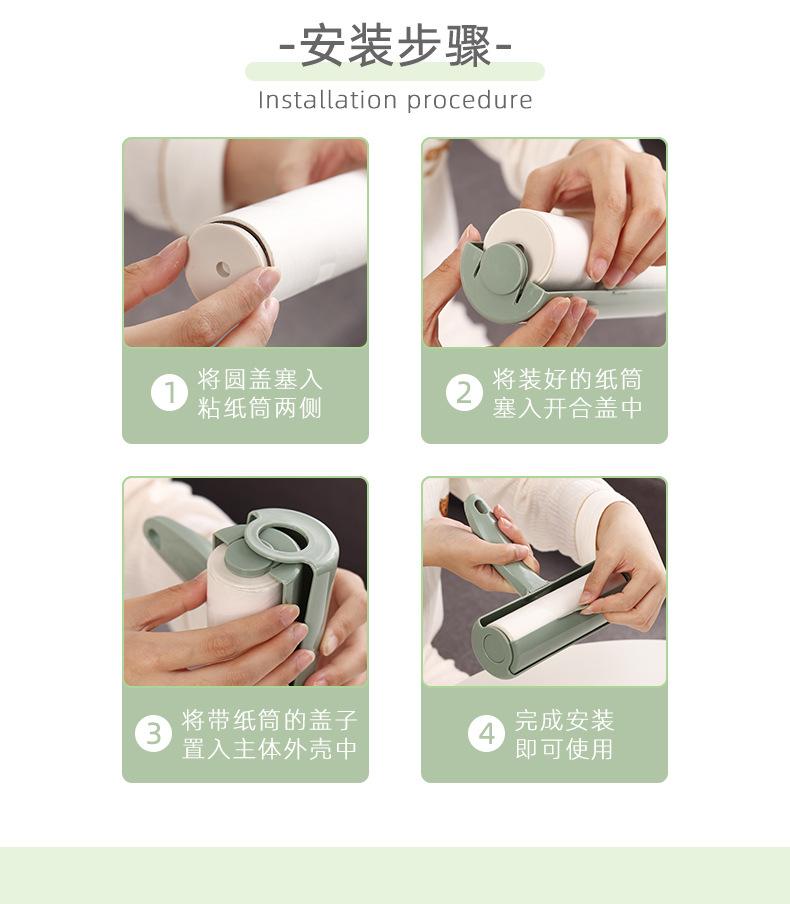 -安装步骤-
Installation procedure

1 将圆盖塞入粘纸筒两侧

2 将装好的纸筒塞入开合盖中

3 将带纸筒的盖子置入主体外壳中

4 完成安装即可使用