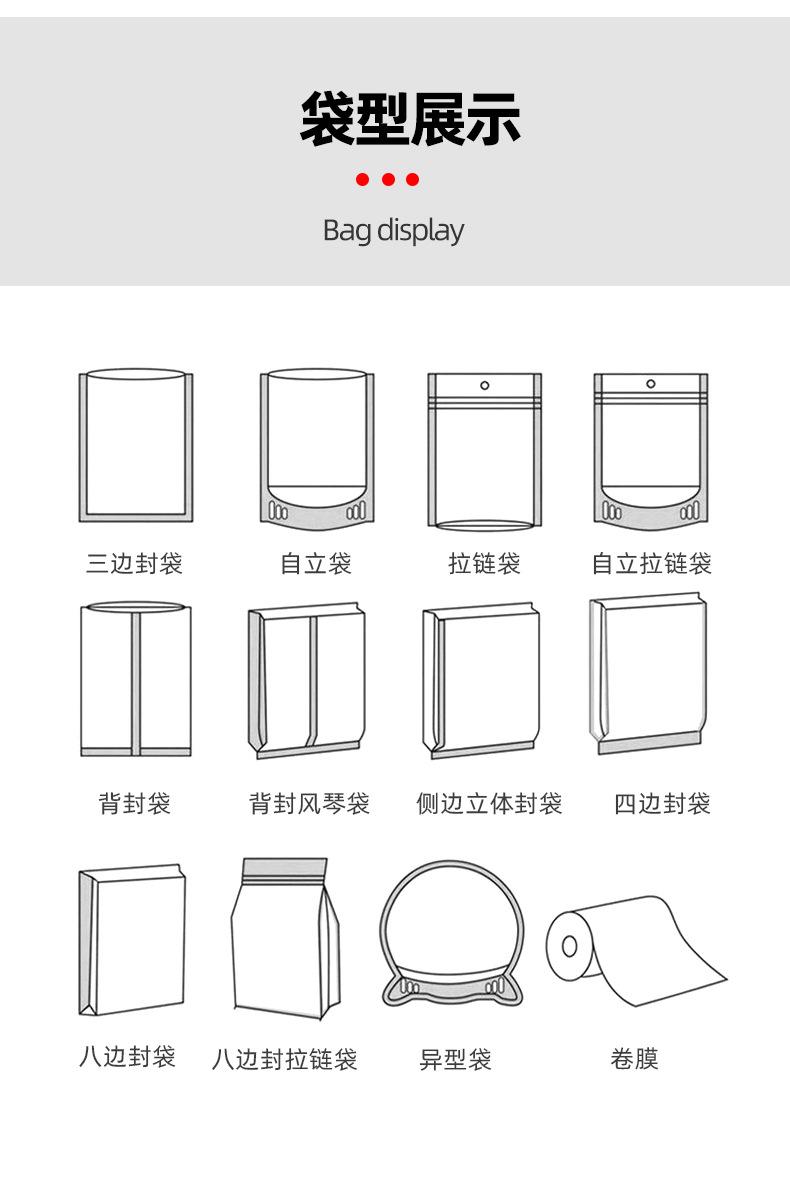 袋型展示

Bag display

三边封袋

自立袋

拉链袋

自立拉链袋

背封袋

背封风琴袋

侧边立体封袋

四边封袋

八边封袋

八边封拉链袋

异型袋

卷膜