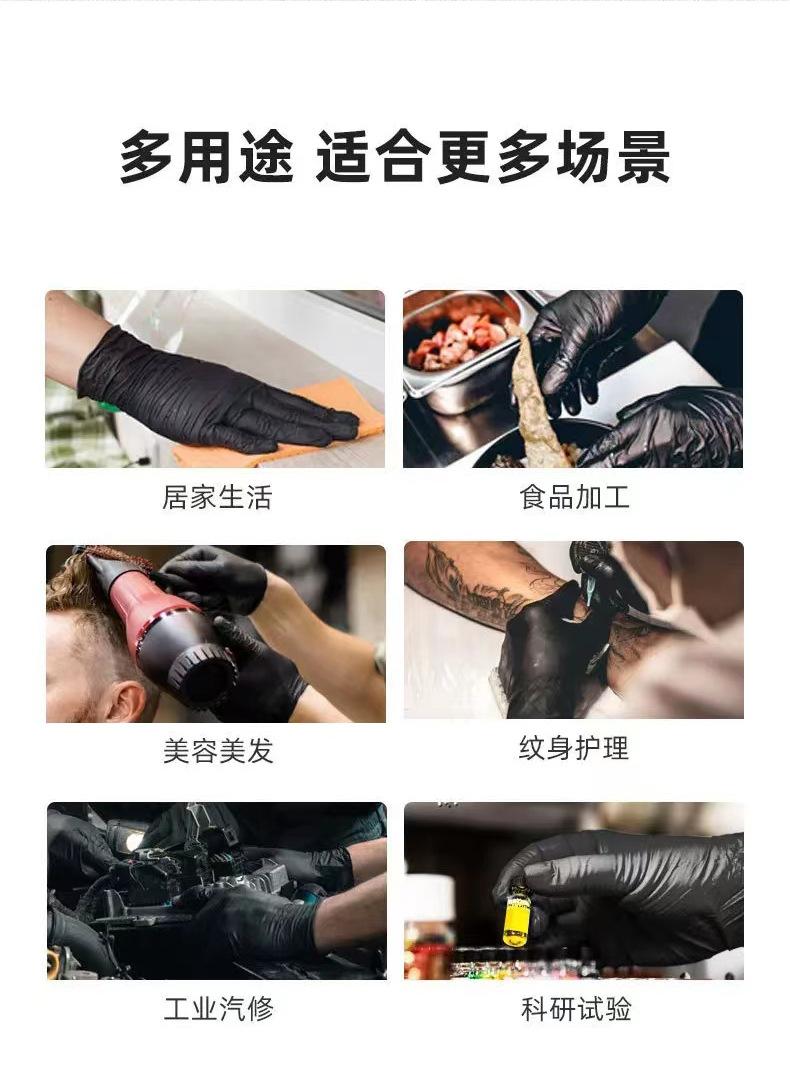 多用途 适合更多场景

居家生活

食品加工

美容美发

纹身护理

工业汽修

科研试验