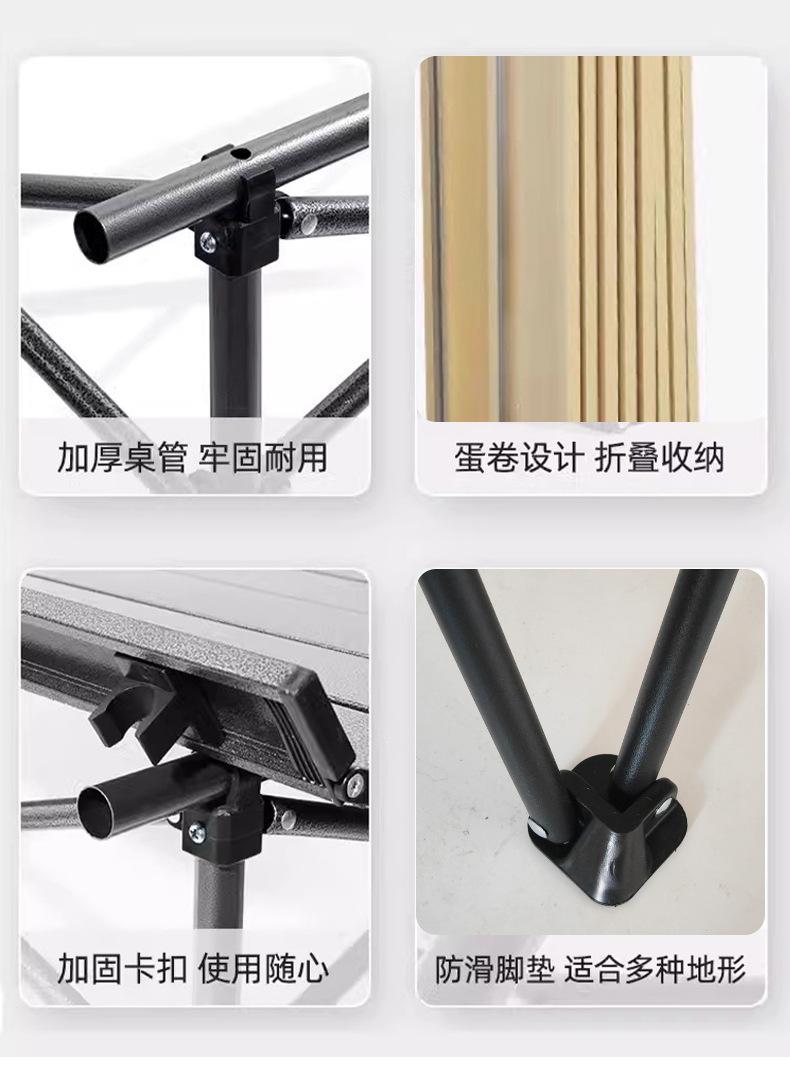 加厚桌管 牢固耐用

蛋卷设计 折叠收纳

加固卡扣 使用随心

防滑脚垫 适合多种地形