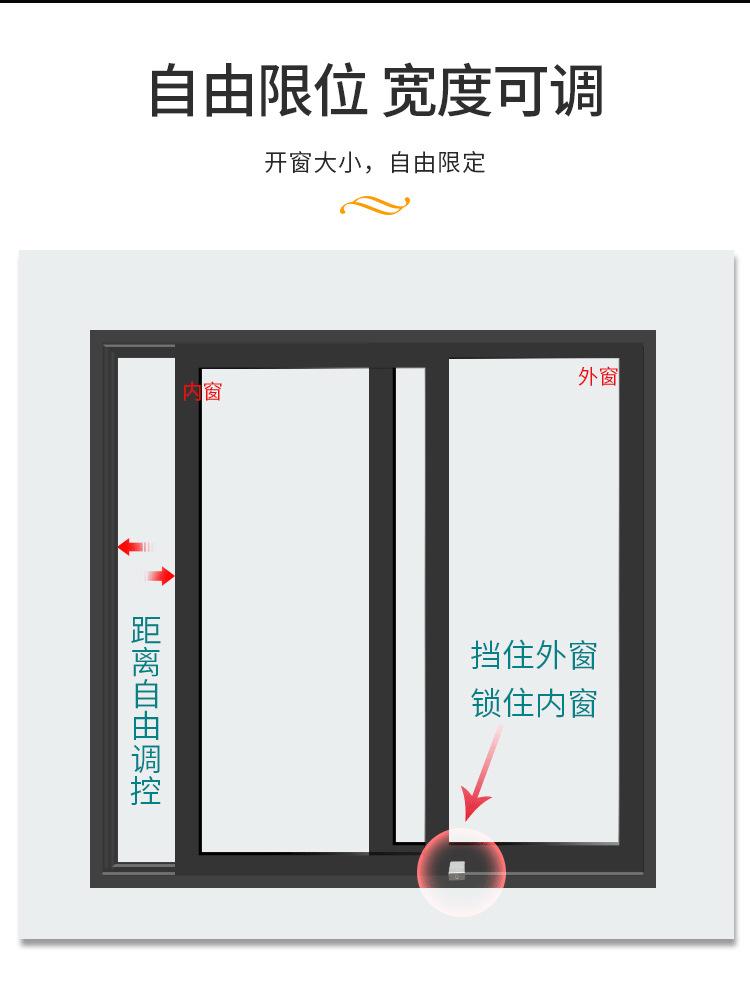 自由限位 宽度可调

开窗大小，自由限定

内窗

外窗

距离自由调控

挡住外窗
锁住内窗