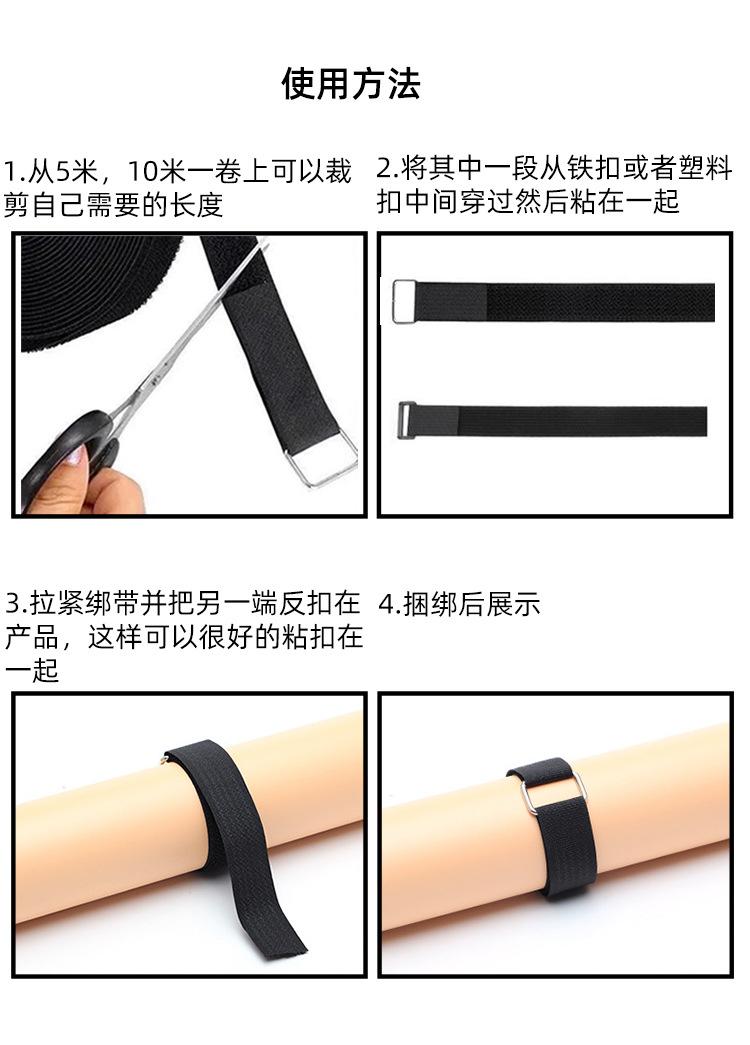 使用方法

1.从5米，10米一卷上可以裁剪自己需要的长度

2.将其中一段从铁扣或者塑料扣中间穿过然后粘在一起

3.拉紧绑带并把另一端反扣在产品，这样可以很好的粘扣在一起

4.捆绑后展示