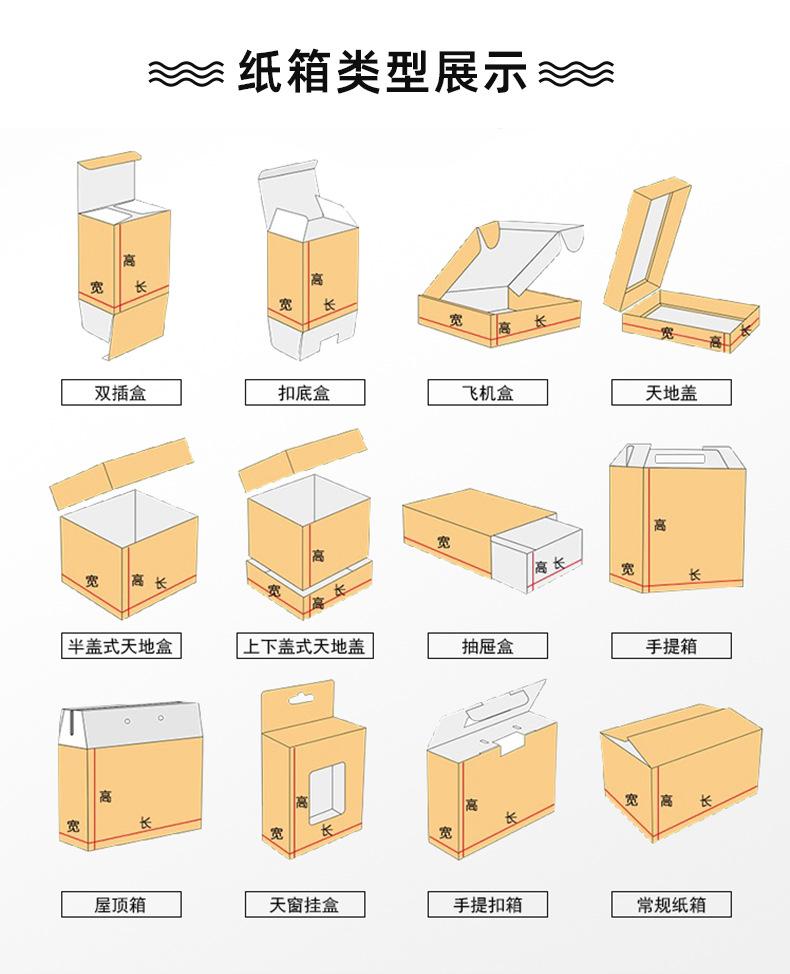 纸箱类型展示

高
宽
长
双插盒

高
宽
长
扣底盒

宽
高
长
飞机盒

宽
高
长
天地盖

宽
高
长
半盖式天地盒

高
宽
高
长
上下盖式天地盖

宽
高
长
抽屉盒

高
宽
长
手提箱

高
宽
长
屋顶箱

高
宽
长
天窗挂盒

高
宽
长
手提扣箱

宽
高
长
常规纸箱