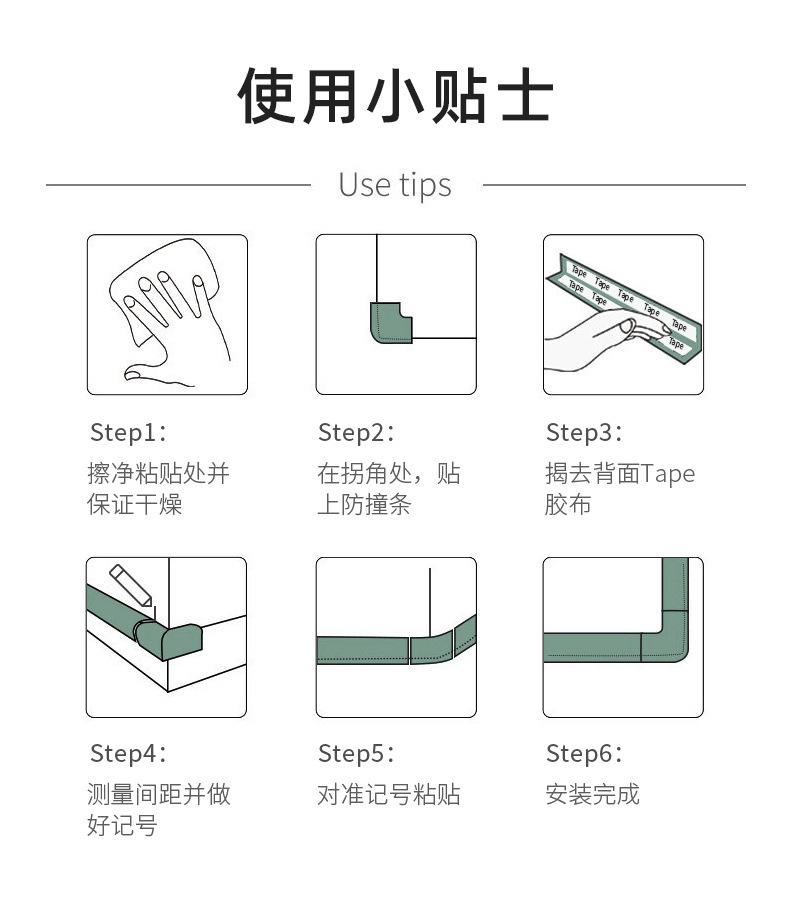 使用小贴士

Use tips

Tape Tape Tape Tape Tape Tape Tape Tape

Step1:
擦净粘贴处并保证干燥

Step2:
在拐角处，贴上防撞条

Step3:
揭去背面Tape胶布

Step4:
测量间距并做好记号

Step5:
对准记号粘贴

Step6:
安装完成