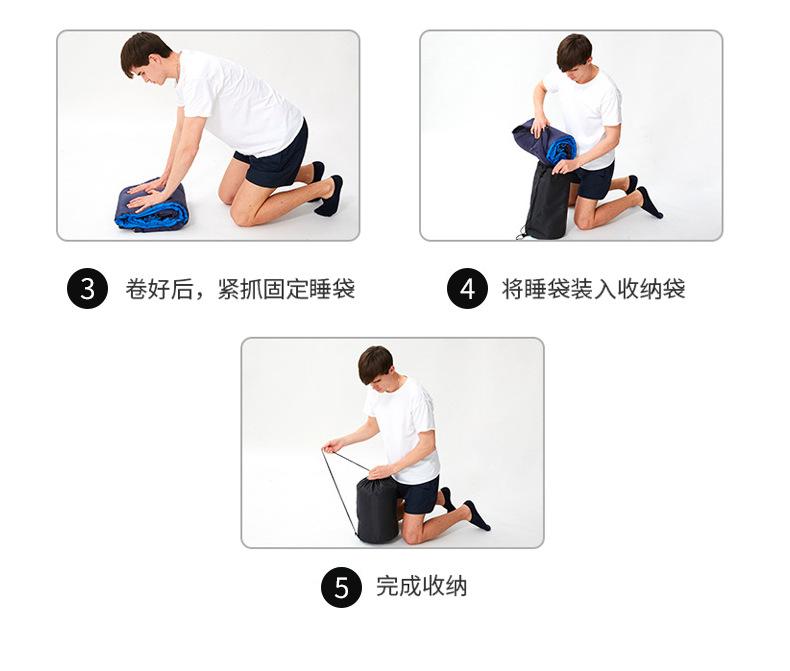 3 卷好后，紧抓固定睡袋

4 将睡袋装入收纳袋

5 完成收纳