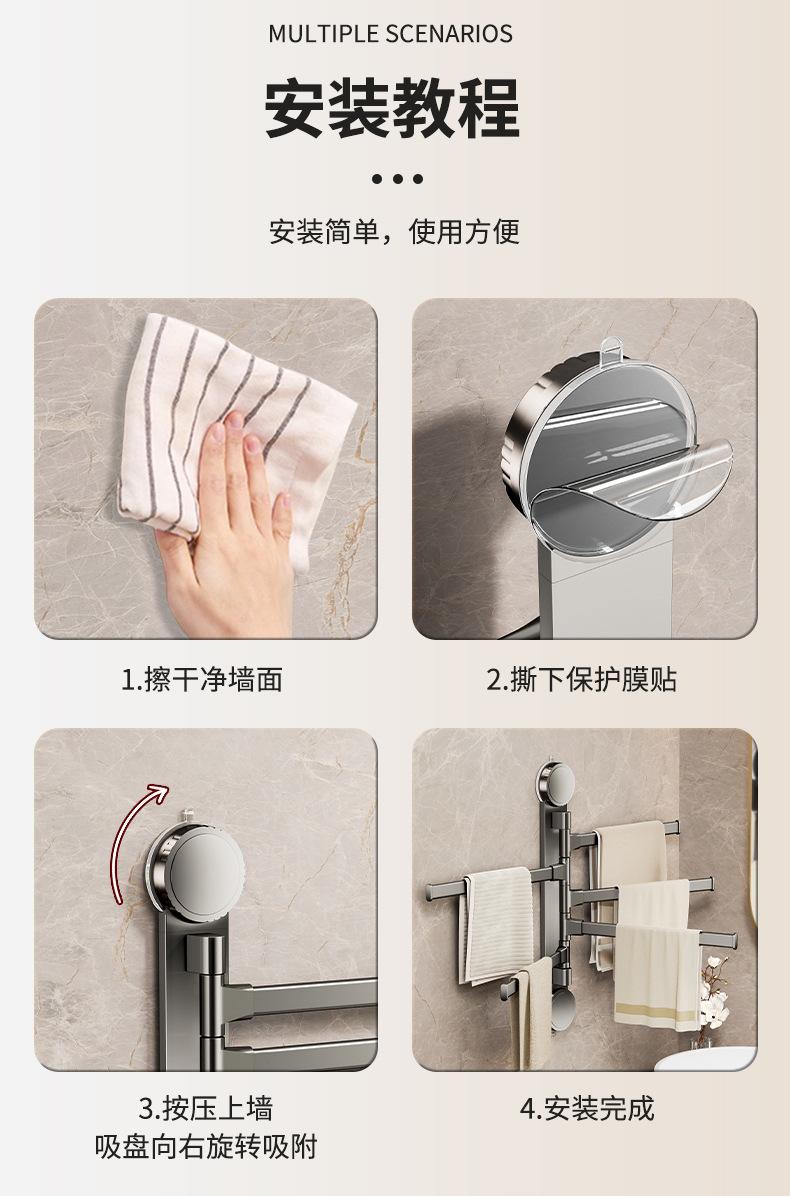 MULTIPLE SCENARIOS

安装教程

安装简单，使用方便

1.擦干净墙面

2.撕下保护膜贴

3.按压上墙
吸盘向右旋转吸附

4.安装完成