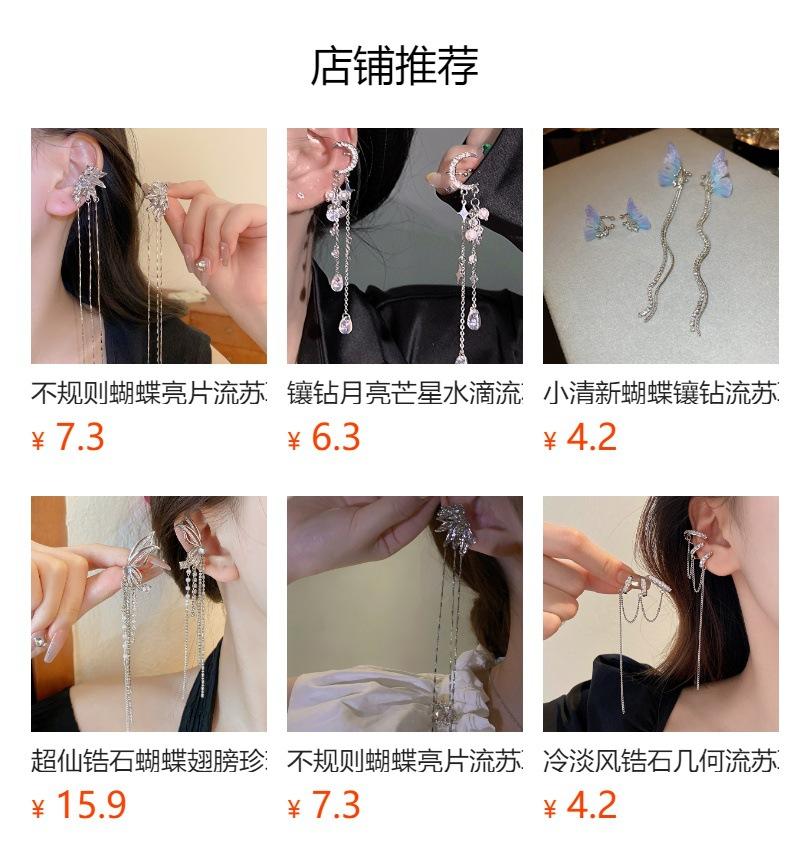 店铺推荐

不规则蝴蝶亮片流苏
¥ 7.3

镶钻月亮芒星水滴流
¥ 6.3

小清新蝴蝶镶钻流苏
¥ 4.2

超仙锆石蝴蝶翅膀珍
¥ 15.9

不规则蝴蝶亮片流苏
¥ 7.3

冷淡风锆石几何流苏
¥ 4.2