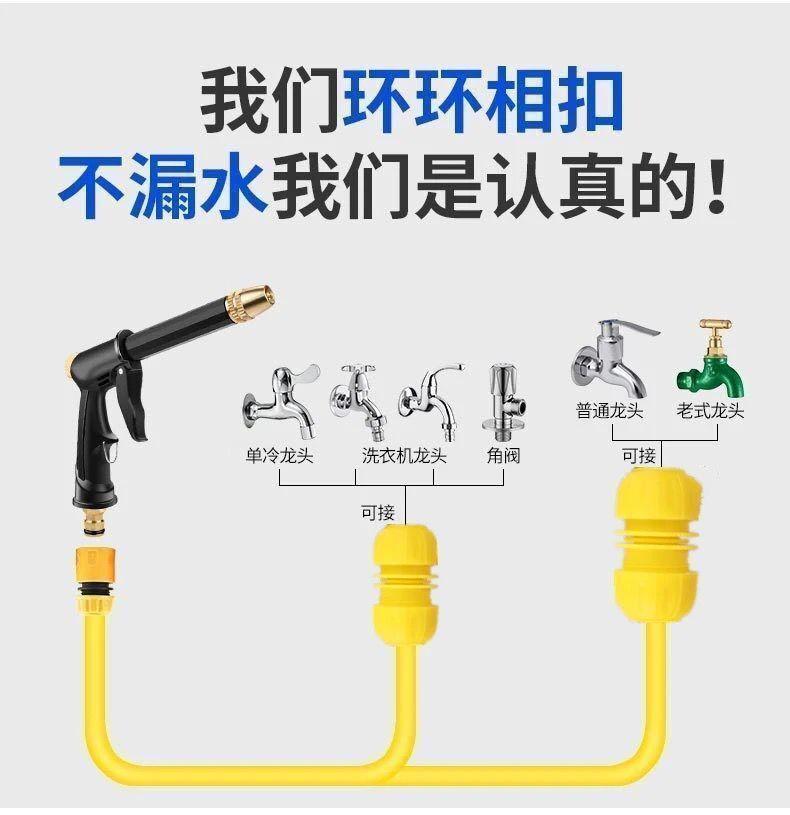 我们环环相扣
不漏水我们是认真的！

单冷龙头
洗衣机龙头
角阀
可接

普通龙头
老式龙头
可接