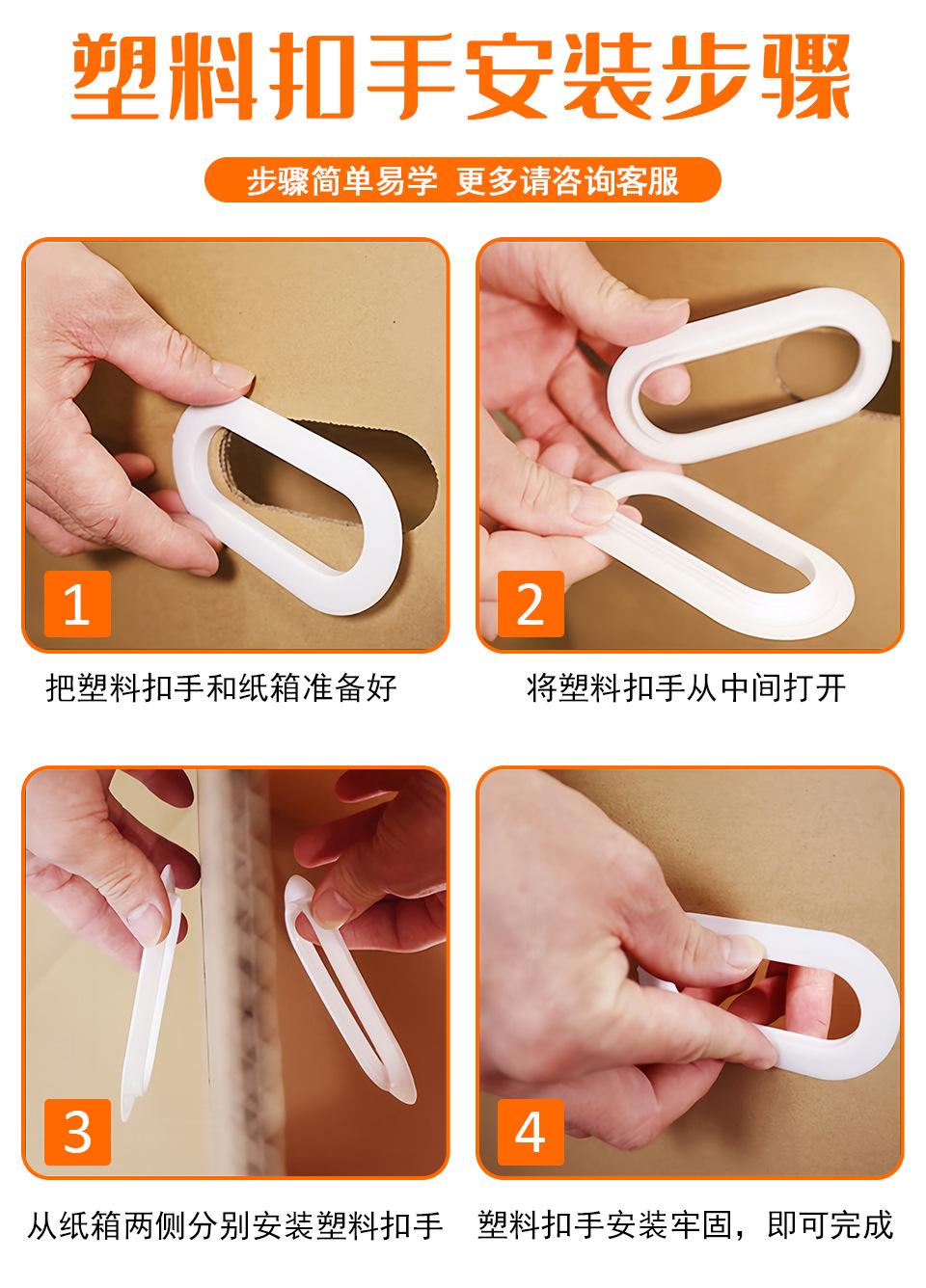 塑料扣手安装步骤

步骤简单易学 更多请咨询客服

1

把塑料扣手和纸箱准备好

2

将塑料扣手从中间打开

3

从纸箱两侧分别安装塑料扣手

4

塑料扣手安装牢固，即可完成