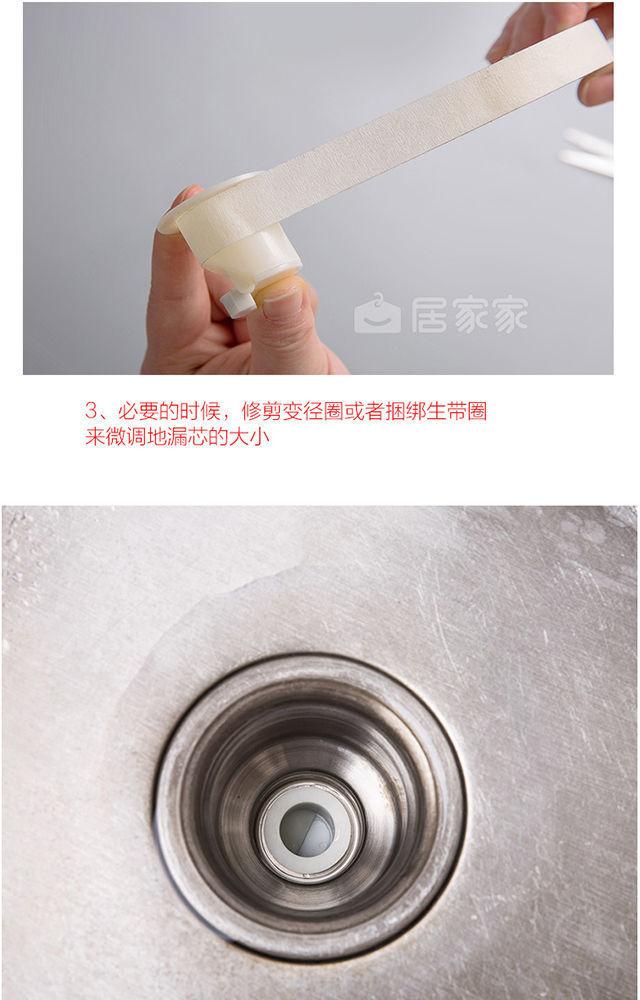 居家家

3、必要的时候，修剪变径圈或者捆绑生带圈来微调地漏芯的大小