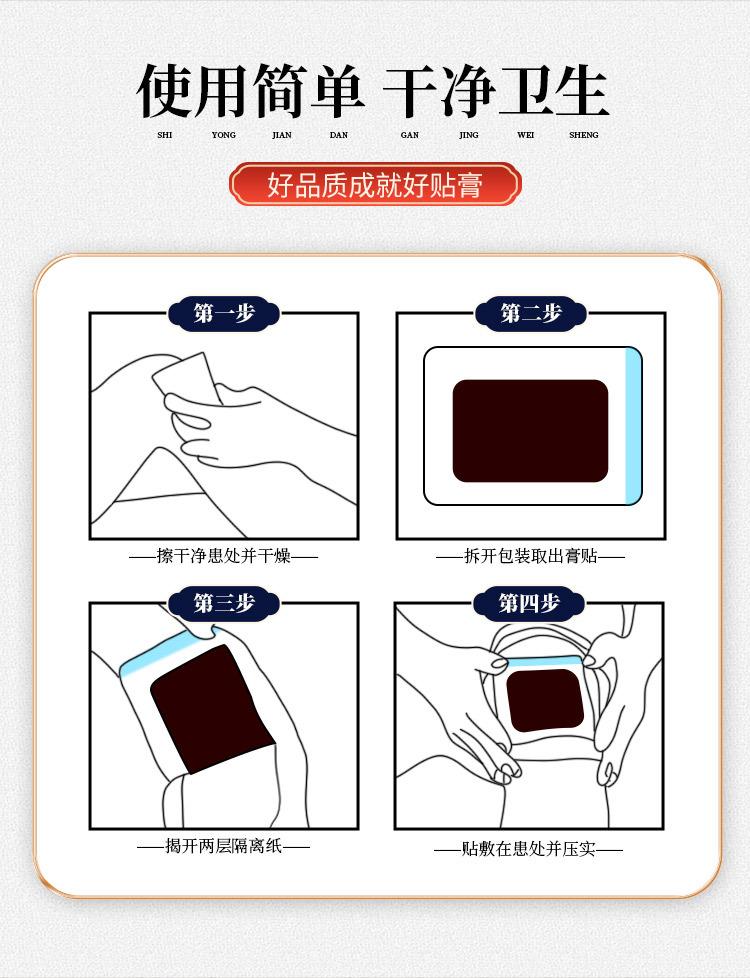 使用简单 干净卫生

SHI YONG JIAN DAN GAN JING WEI SHENG

好品质成就好贴膏

第一步

——擦干净患处并干燥——

第二步

——拆开包装取出膏贴——

第三步

——揭开两层隔离纸——

第四步

——贴敷在患处并压实——