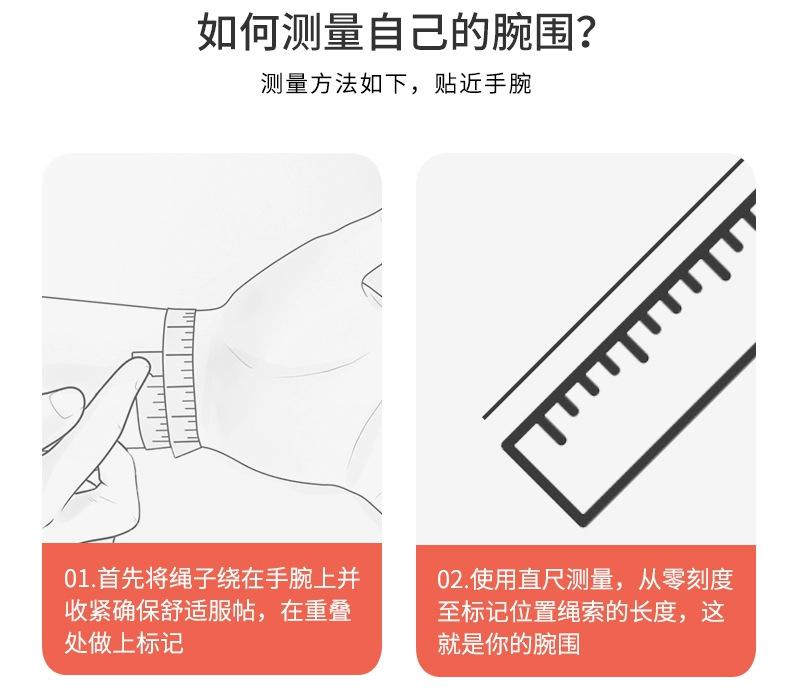 如何测量自己的腕围?

测量方法如下，贴近手腕

01.首先将绳子绕在手腕上并收紧确保舒适服帖，在重叠处做上标记

02.使用直尺测量，从零刻度至标记位置绳索的长度，这就是你的腕围