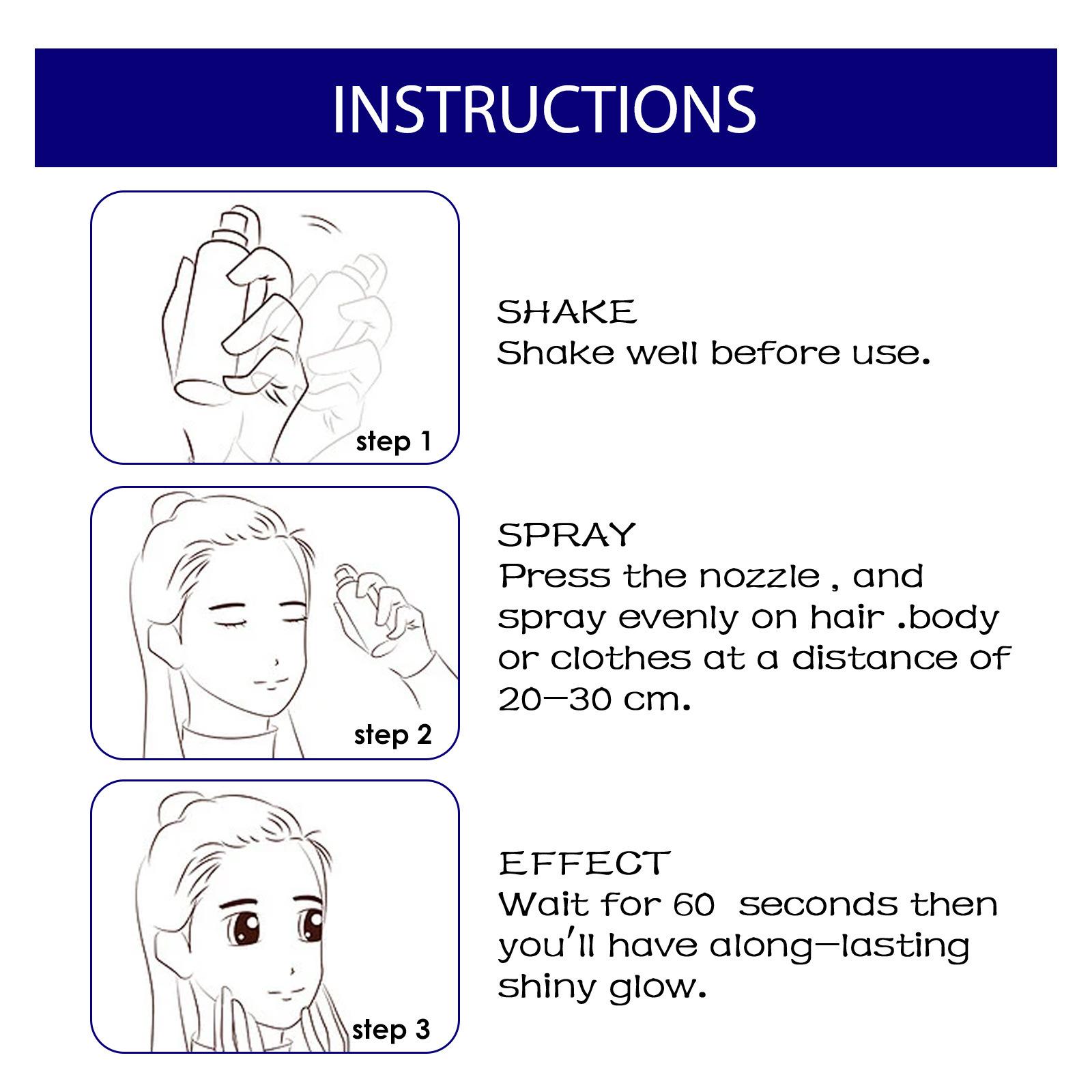 INSTRUCTIONS

step 1

SHAKE
Shake well before use.

step 2

SPRAY
Press the nozzle , and spray evenly on hair .body or clothes at a distance of 20—30 cm.

step 3

EFFECT
Wait for 60  seconds then you'll have along—lasting shiny glow.