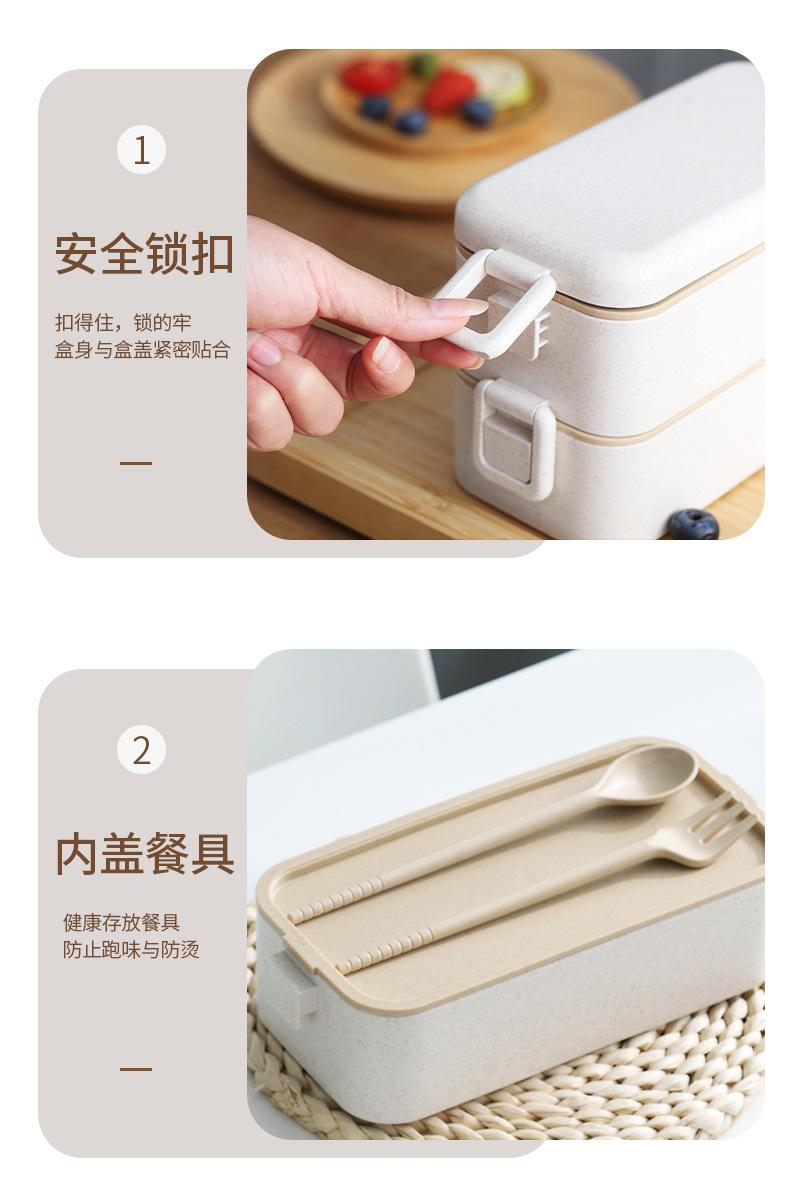 1

安全锁扣

扣得住，锁的牢
盒身与盒盖紧密贴合

—

2

内盖餐具

健康存放餐具
防止跑味与防烫

—