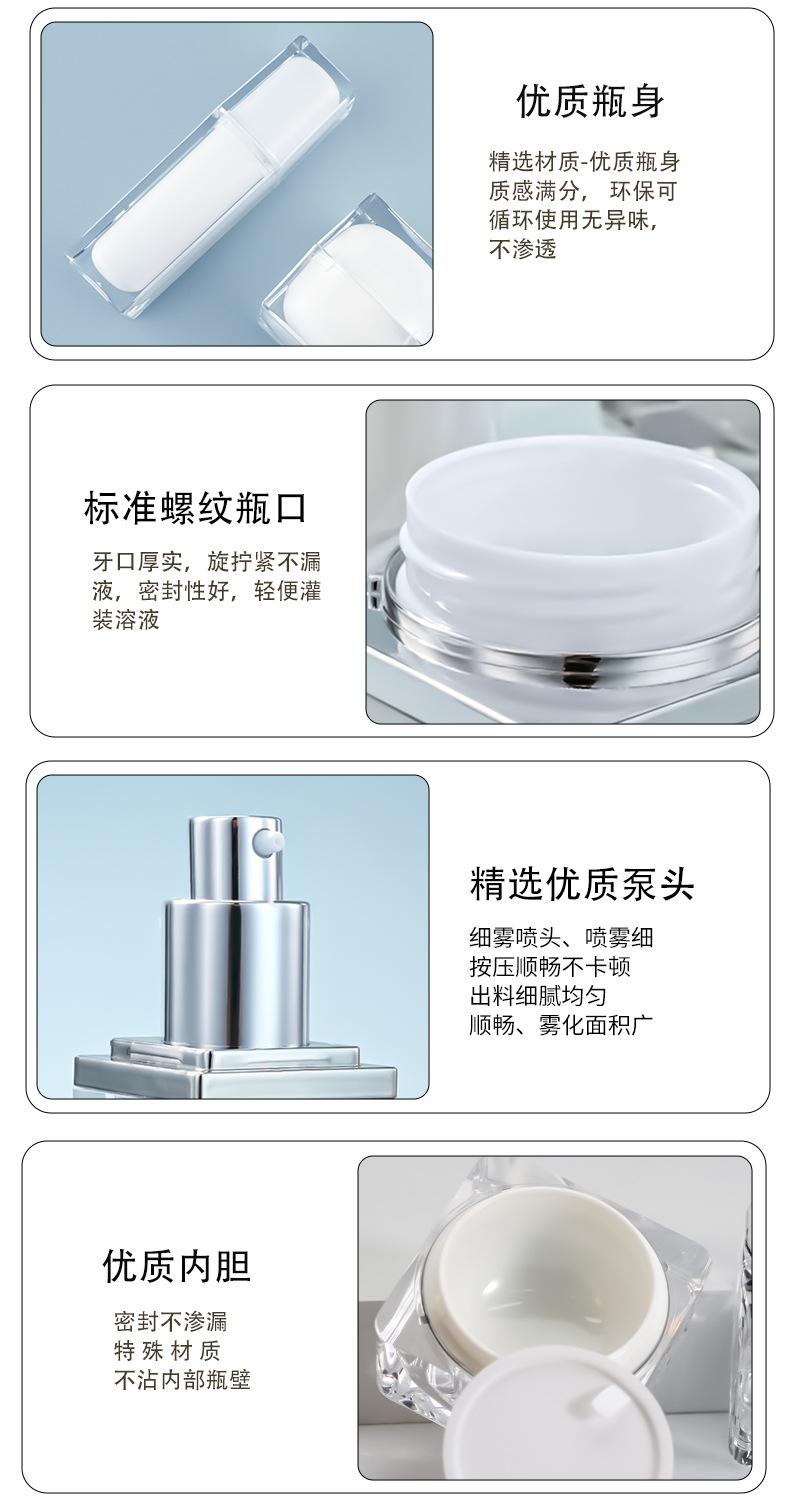 优质瓶身

精选材质-优质瓶身质感满分， 环保可循环使用无异味，不渗透

标准螺纹瓶口

牙口厚实，旋拧紧不漏液，密封性好，轻便灌装溶液

精选优质泵头

细雾喷头、喷雾细
按压顺畅不卡顿
出料细腻均匀
顺畅、雾化面积广

优质内胆

密封不渗漏
特 殊 材 质
不沾内部瓶壁