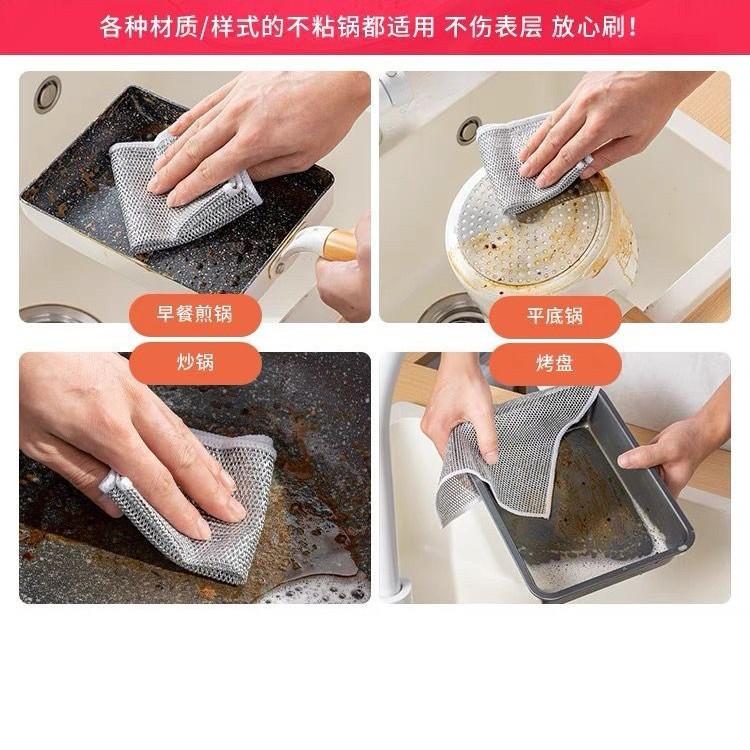 各种材质/样式的不粘锅都适用 不伤表层 放心刷！

早餐煎锅

平底锅

炒锅

烤盘