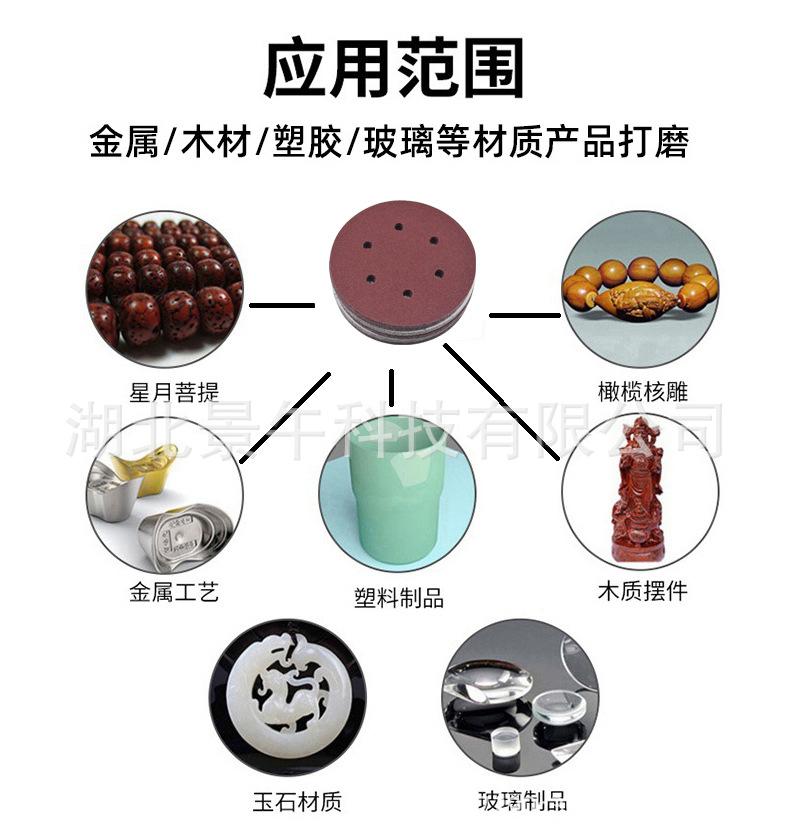 应用范围

金属/木材/塑胶/玻璃等材质产品打磨

星月菩提

橄榄核雕

湖北景年科技有限公司

金属工艺

塑料制品

木质摆件

玉石材质

玻璃制品