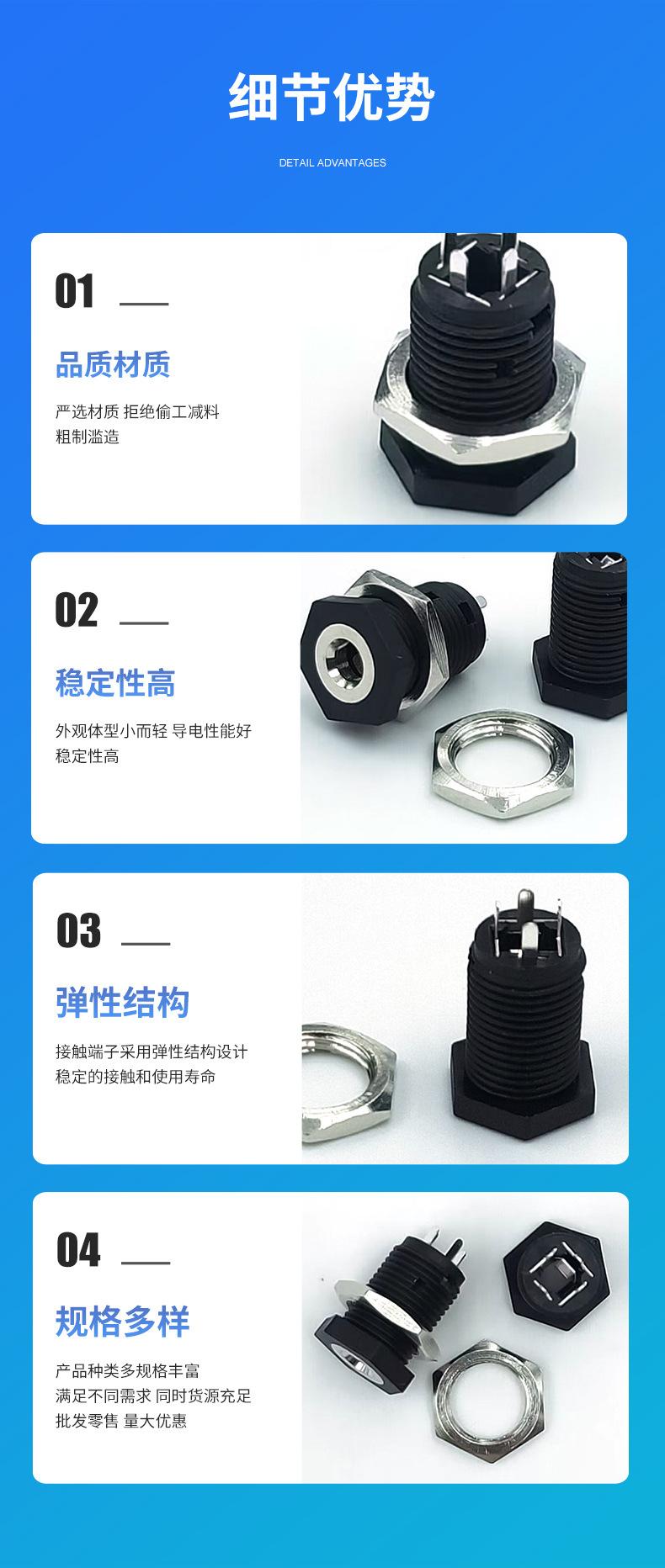 细节优势

DETAIL ADVANTAGES

01

品质材质

严选材质 拒绝偷工减料
粗制滥造

02

稳定性高

外观体型小而轻 导电性能好
稳定性高

03

弹性结构

接触端子采用弹性结构设计
稳定的接触和使用寿命

04

规格多样

产品种类多规格丰富
满足不同需求 同时货源充足
批发零售 量大优惠