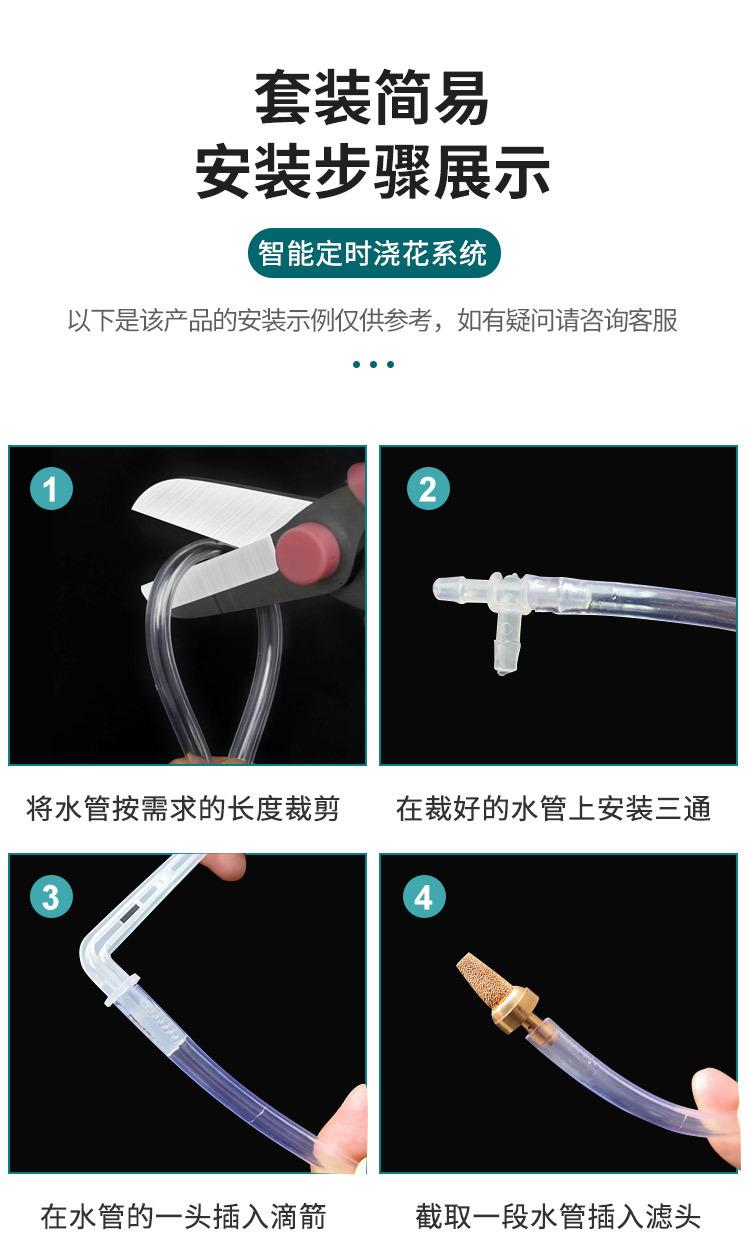 套装简易
安装步骤展示

智能定时浇花系统

以下是该产品的安装示例仅供参考，如有疑问请咨询客服

1

将水管按需求的长度裁剪

2

在裁好的水管上安装三通

3

在水管的一头插入滴箭

4

截取一段水管插入滤头