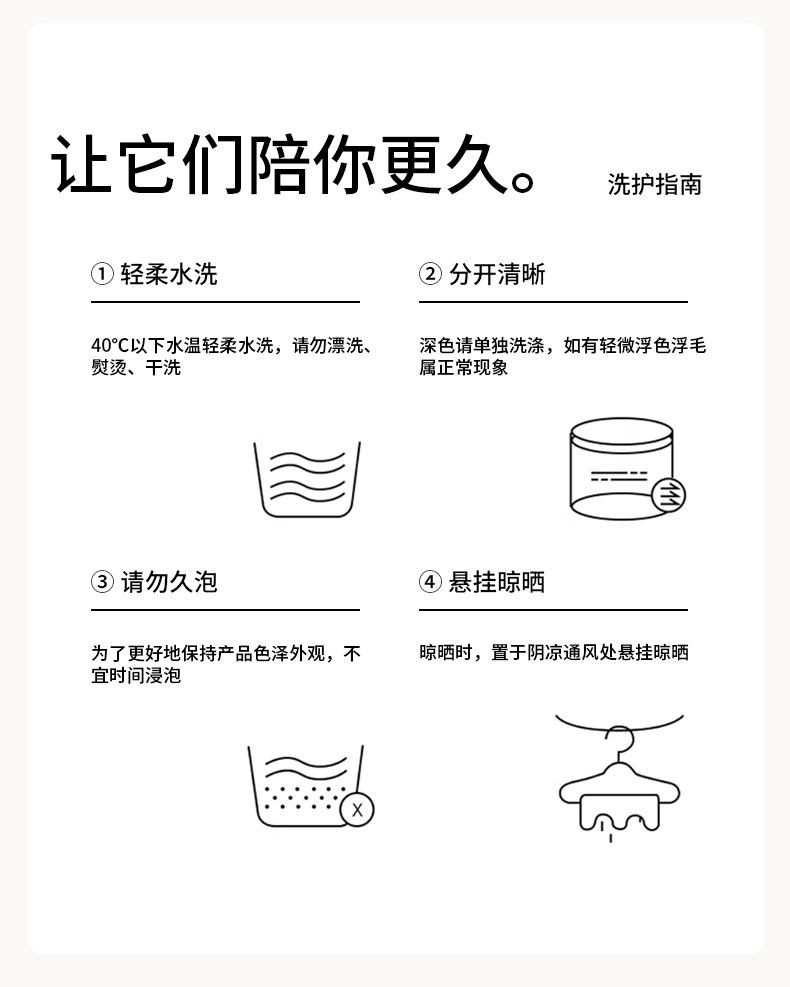 让它们陪你更久。 洗护指南

① 轻柔水洗

40°C以下水温轻柔水洗，请勿漂洗、熨烫、干洗

② 分开清晰

深色请单独洗涤，如有轻微浮色浮毛属正常现象

③ 请勿久泡

为了更好地保持产品色泽外观，不宜时间浸泡

X

④ 悬挂晾晒

晾晒时，置于阴凉通风处悬挂晾晒