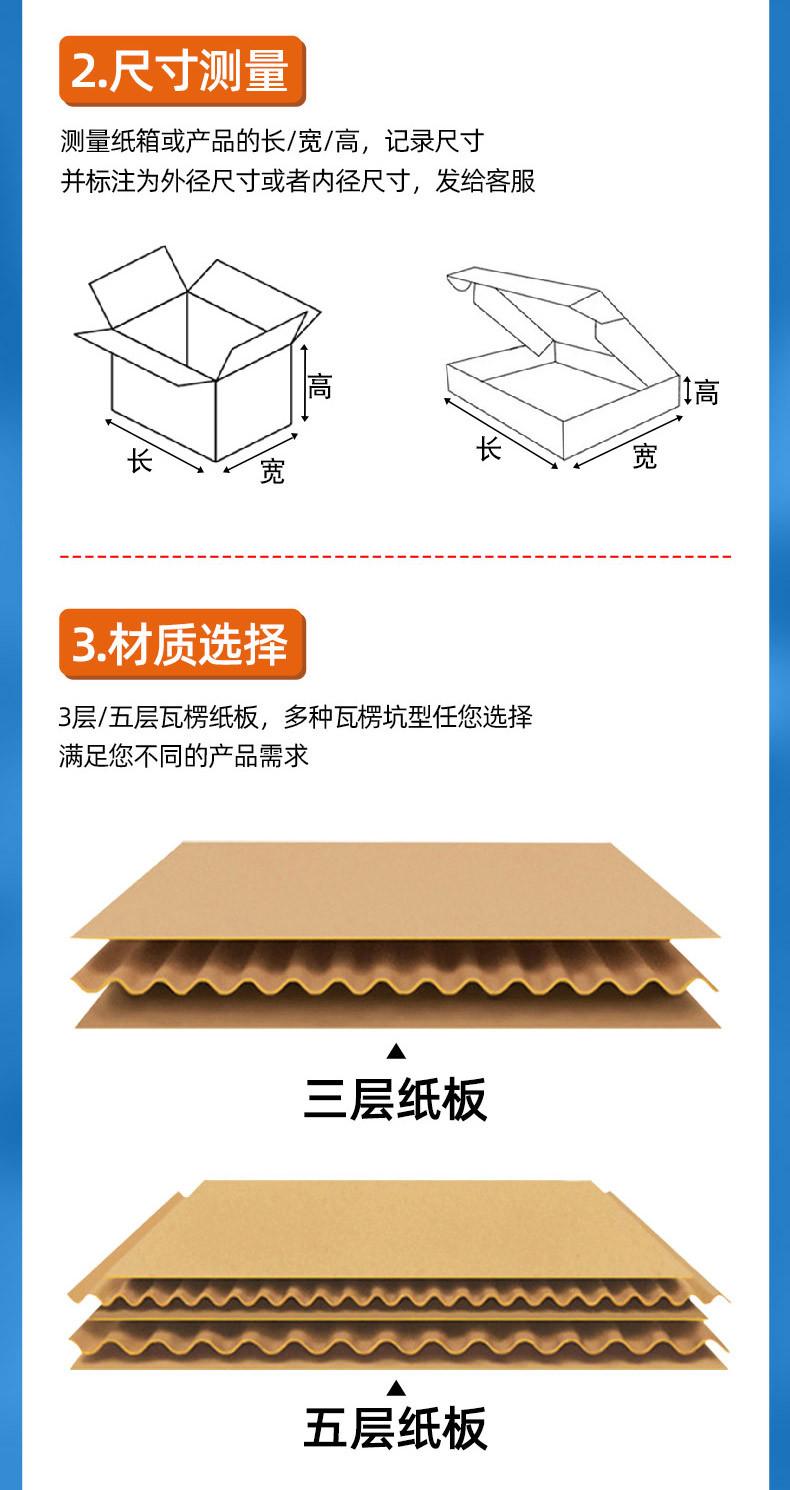 2.尺寸测量

测量纸箱或产品的长/宽/高，记录尺寸
并标注为外径尺寸或者内径尺寸，发给客服

高
长
宽

高
长
宽

3.材质选择

3层/五层瓦楞纸板，多种瓦楞坑型任您选择
满足您不同的产品需求

▲
三层纸板

▲
五层纸板