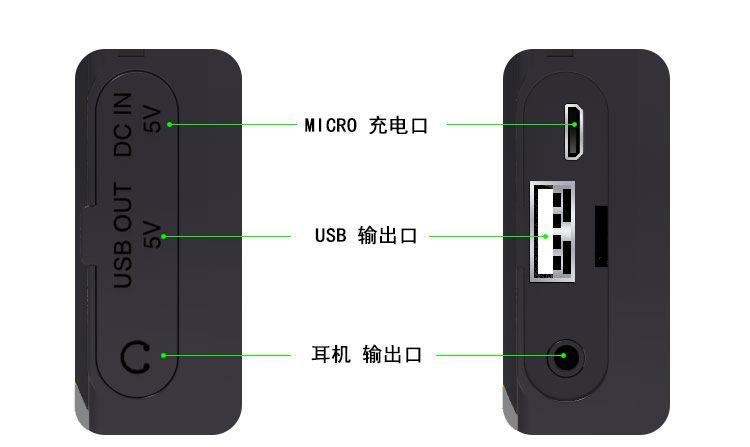 DC IN
5V

USB OUT
5V

MICRO 充电口

USB 输出口

耳机 输出口