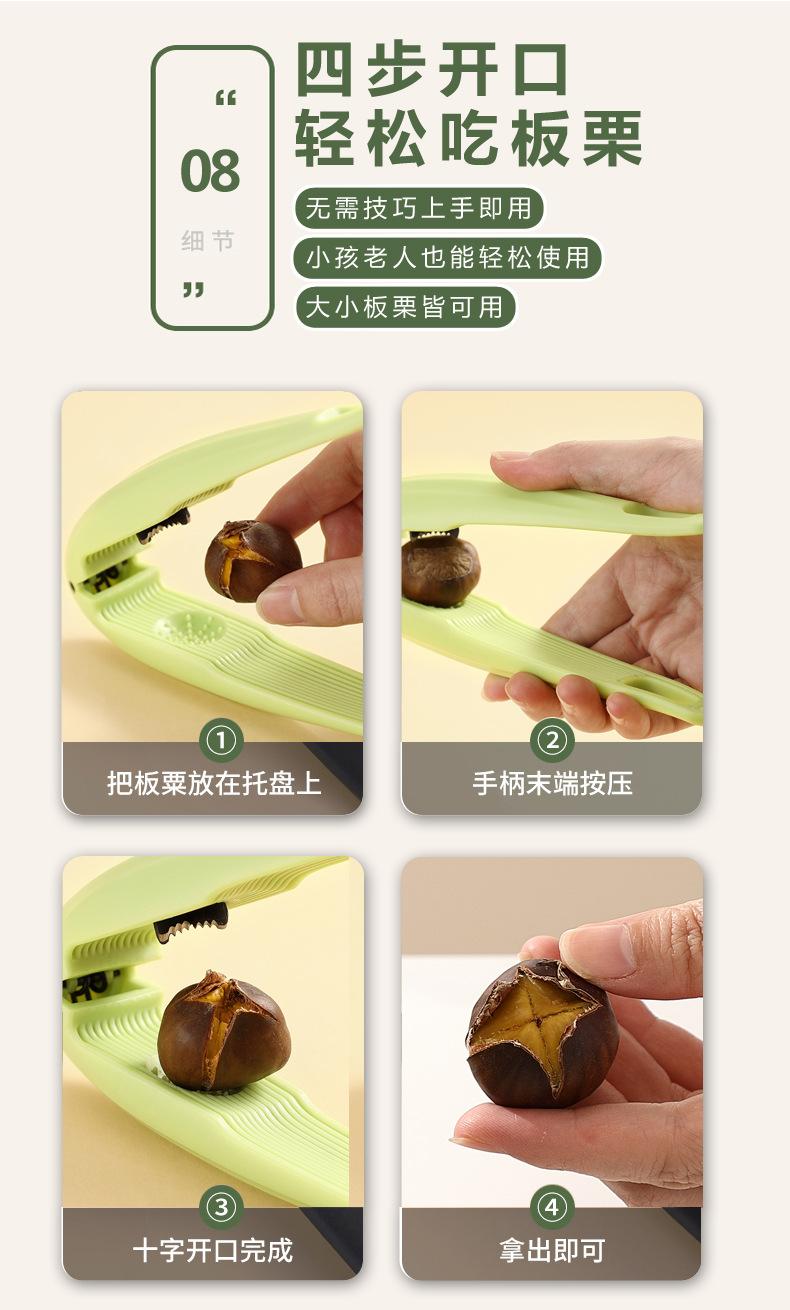 “
08
细节
”

四步开口
轻松吃板栗

无需技巧上手即用
小孩老人也能轻松使用
大小板栗皆可用

①
把板栗放在托盘上

②
手柄末端按压

③
十字开口完成

④
拿出即可