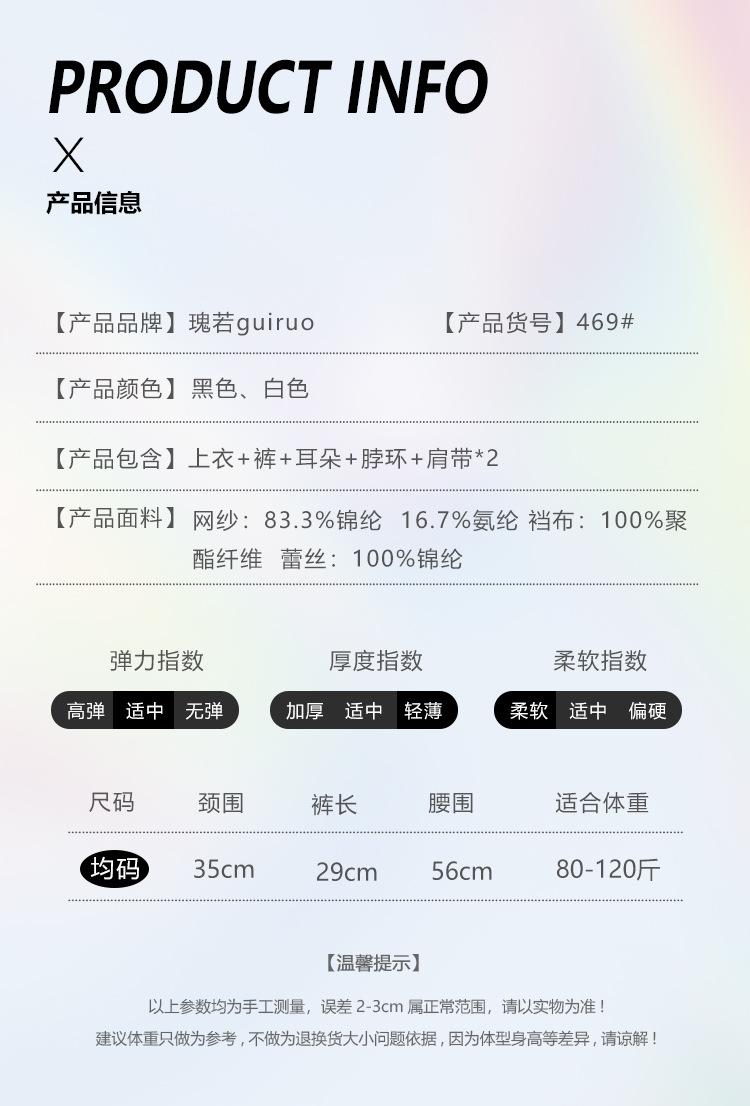 PRODUCT INFO

X

产品信息

【产品品牌】瑰若guiruo 【产品货号】469#

【产品颜色】黑色、白色

【产品包含】上衣+裤+耳朵+脖环+肩带*2

【产品面料】网纱：83.3%锦纶 16.7%氨纶 裆布：100%聚酯纤维 蕾丝：100%锦纶

弹力指数
高弹 适中 无弹

厚度指数
加厚 适中 轻薄

柔软指数
柔软 适中 偏硬

| 尺码 | 颈围 | 裤长 | 腰围 | 适合体重 |
|---|---|---|---|---|
| 均码 | 35cm | 29cm | 56cm | 80-120斤 |

【温馨提示】

以上参数均为手工测量，误差2-3cm属正常范围，请以实物为准！

建议体重只做为参考，不做为退换货大小问题依据，因为体型身高等差异，请谅解！