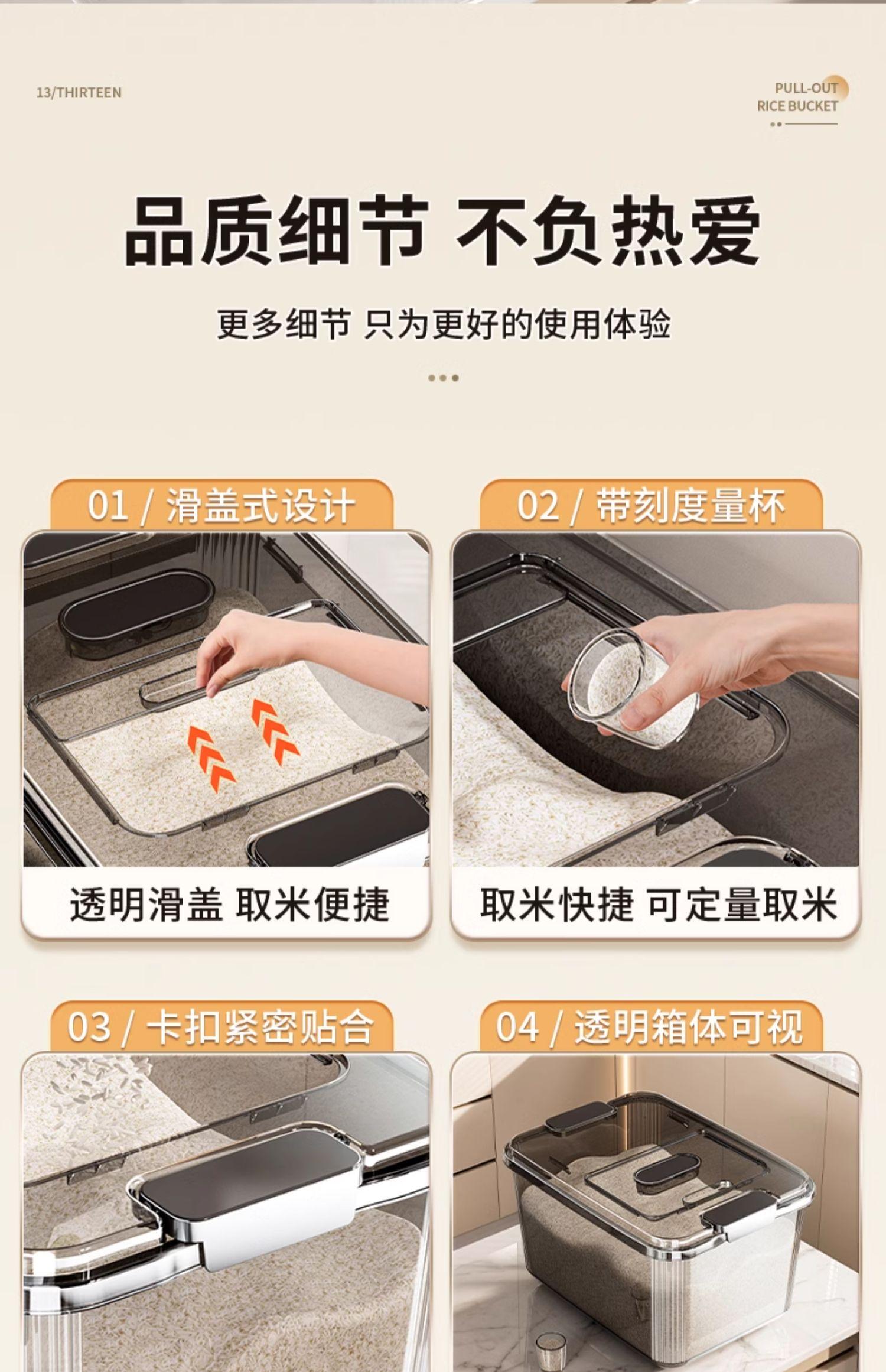 13/THIRTEEN

PULL-OUT
RICE BUCKET

品质细节 不负热爱

更多细节 只为更好的使用体验

01 / 滑盖式设计

透明滑盖 取米便捷

02 / 带刻度量杯

取米快捷 可定量取米

03 / 卡扣紧密贴合

04 / 透明箱体可视