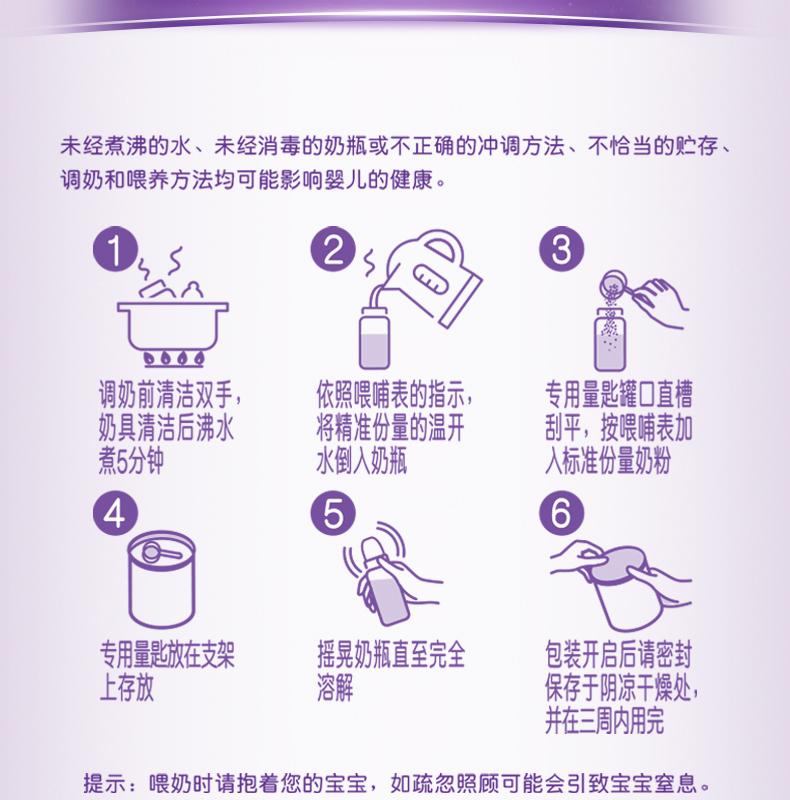 未经煮沸的水、未经消毒的奶瓶或不正确的冲调方法、不恰当的贮存、调奶和喂养方法均可能影响婴儿的健康。

1
调奶前清洁双手，奶具清洁后沸水煮5分钟

2
依照喂哺表的指示，将精准份量的温开水倒入奶瓶

3
专用量匙罐口直槽刮平，按喂哺表加入标准份量奶粉

4
专用量匙放在支架上存放

5
摇晃奶瓶直至完全溶解

6
包装开启后请密封保存于阴凉干燥处，并在三周内用完

提示：喂奶时请抱着您的宝宝，如疏忽照顾可能会引致宝宝窒息。