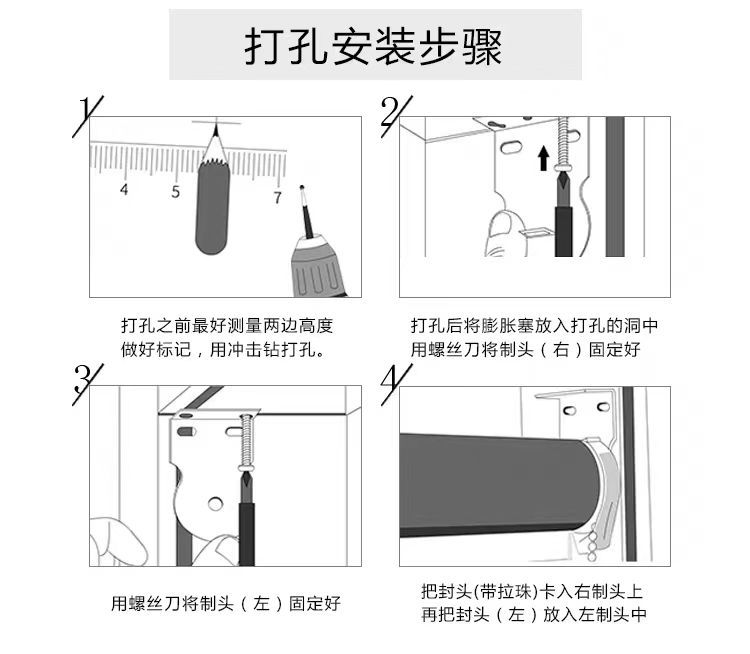 打孔安装步骤

1

4
5
7

打孔之前最好测量两边高度
做好标记，用冲击钻打孔。

2

打孔后将膨胀塞放入打孔的洞中
用螺丝刀将制头（右）固定好

3

用螺丝刀将制头（左）固定好

4

把封头(带拉珠)卡入右制头上
再把封头（左）放入左制头中