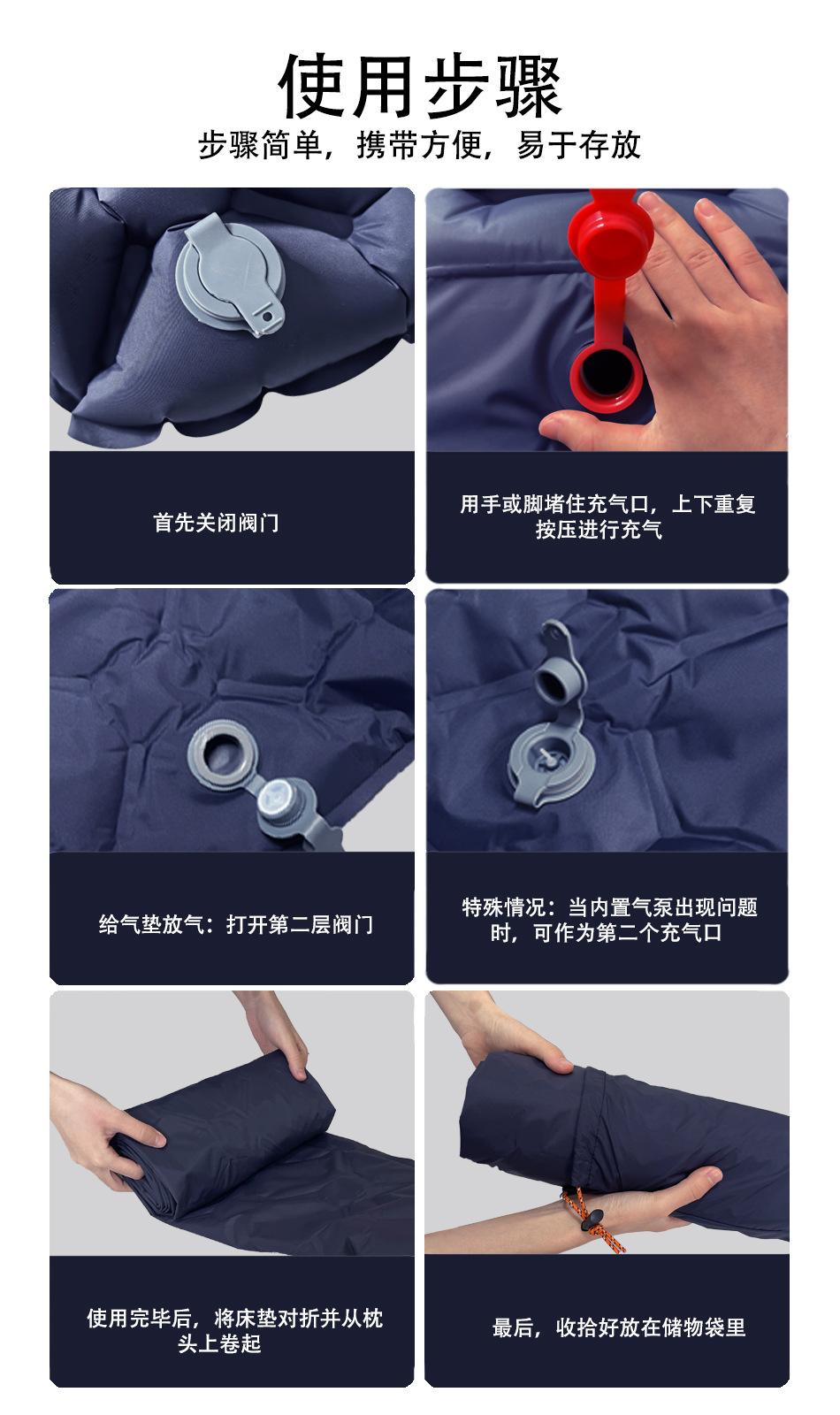 使用步骤

步骤简单，携带方便，易于存放

首先关闭阀门

用手或脚堵住充气口，上下重复按压进行充气

给气垫放气：打开第二层阀门

特殊情况：当内置气泵出现问题时，可作为第二个充气口

使用完毕后，将床垫对折并从枕头上卷起

最后，收拾好放在储物袋里