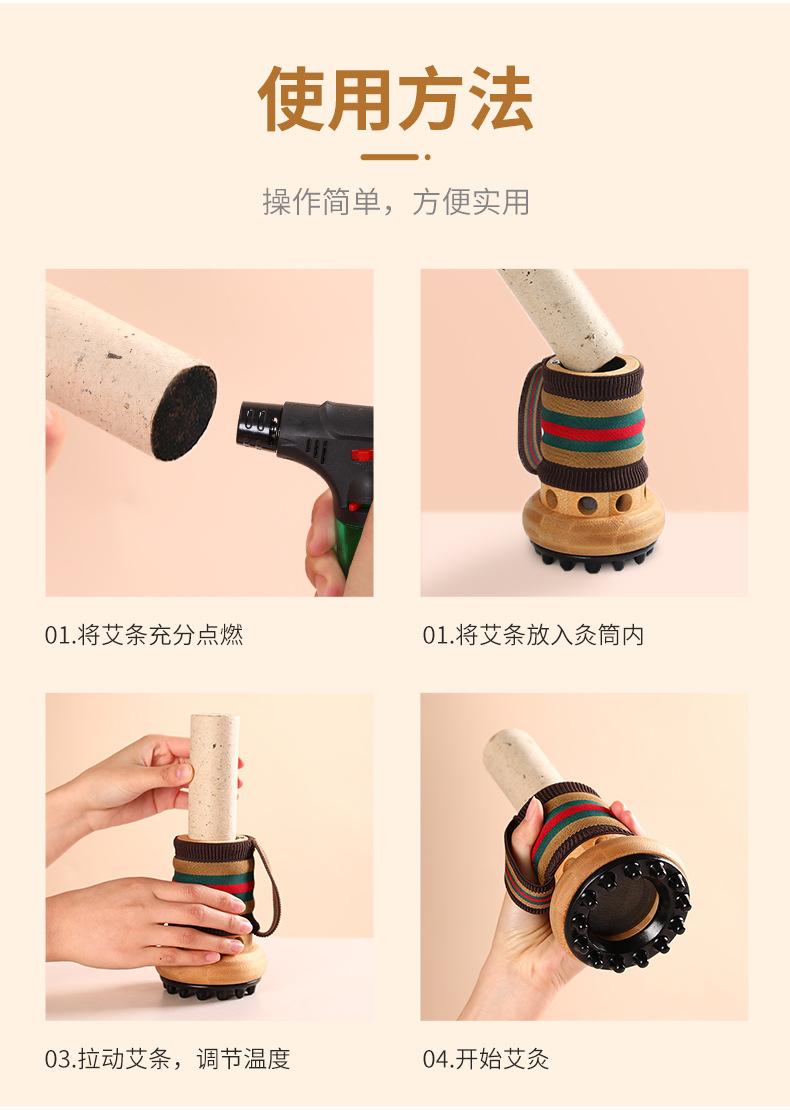 使用方法

操作简单，方便实用

01.将艾条充分点燃

01.将艾条放入灸筒内

03.拉动艾条，调节温度

04.开始艾灸