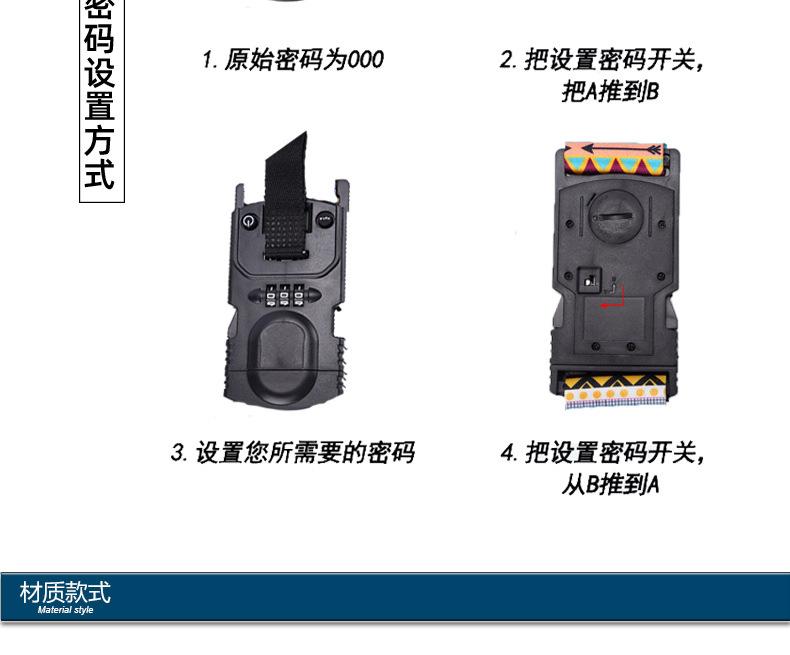 密码设置方式

1. 原始密码为000

2. 把设置密码开关，把A推到B

3. 设置您所需要的密码

4. 把设置密码开关，从B推到A

材质款式
Material style